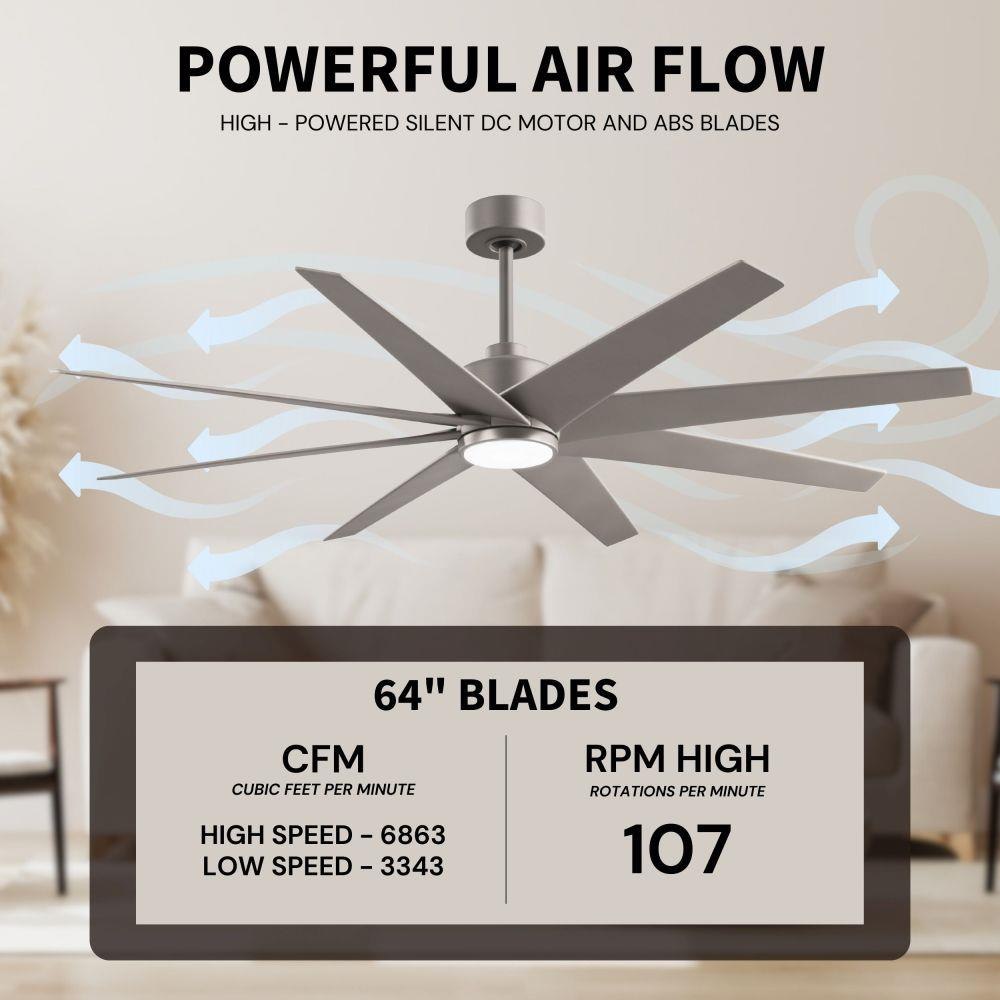 POWERFUL AIR FLOW

HIGH - POWERED SILENT DC MOTOR AND ABS BLADES

64" BLADES

CFM
CUBIC FEET PER MINUTE

HIGH SPEED - 6863
LOW SPEED - 3343

RPM HIGH
ROTATIONS PER MINUTE

107