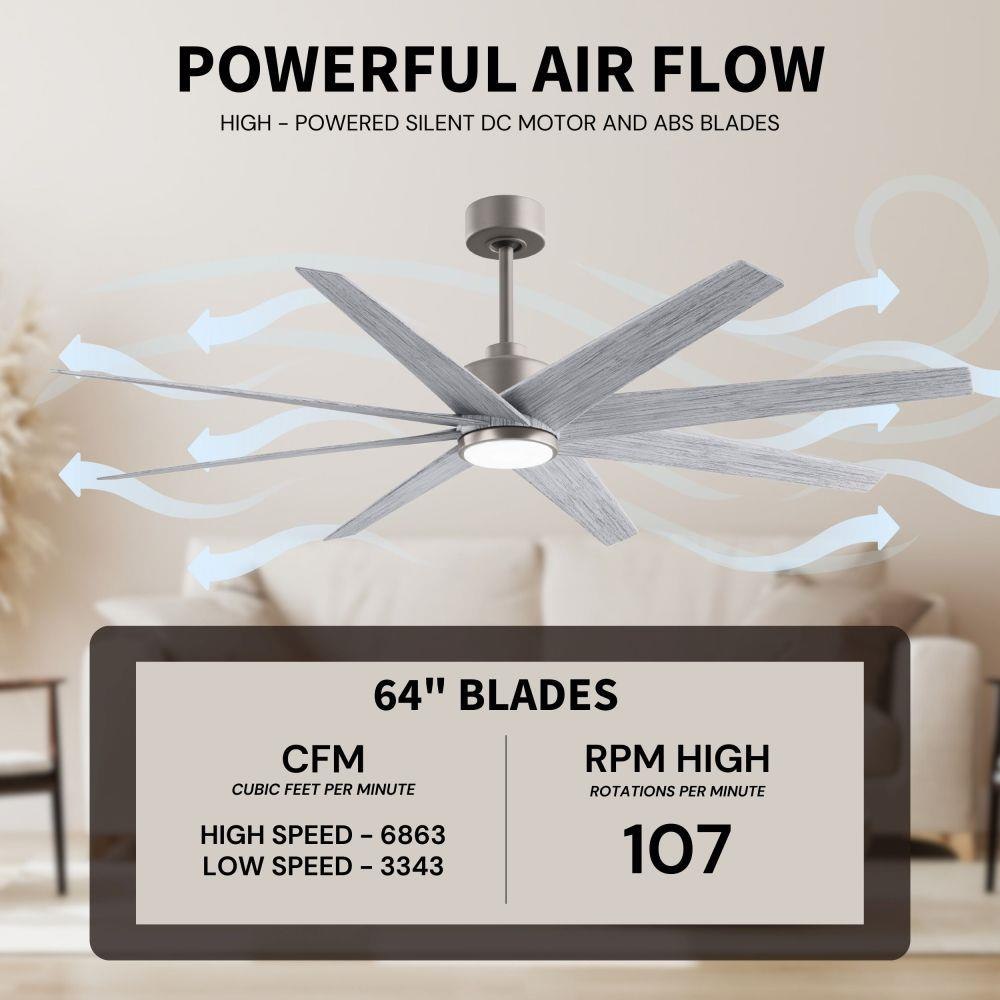 POWERFUL AIR FLOW

HIGH - POWERED SILENT DC MOTOR AND ABS BLADES

64" BLADES

CFM
CUBIC FEET PER MINUTE

HIGH SPEED - 6863
LOW SPEED - 3343

RPM HIGH
ROTATIONS PER MINUTE

107