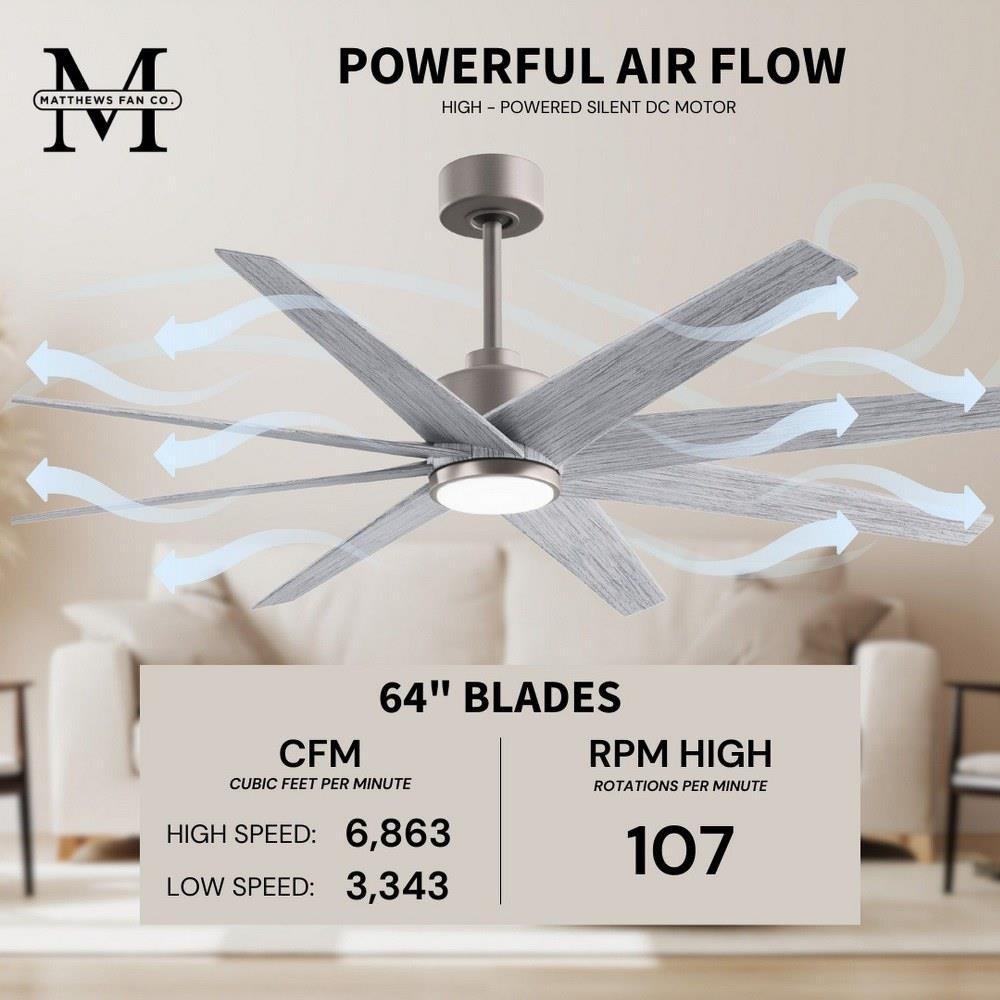 M
MATTHEWS FAN CO.

POWERFUL AIR FLOW

HIGH - POWERED SILENT DC MOTOR

64" BLADES

CFM
CUBIC FEET PER MINUTE

HIGH SPEED: 6,863

LOW SPEED: 3,343

RPM HIGH
ROTATIONS PER MINUTE

107