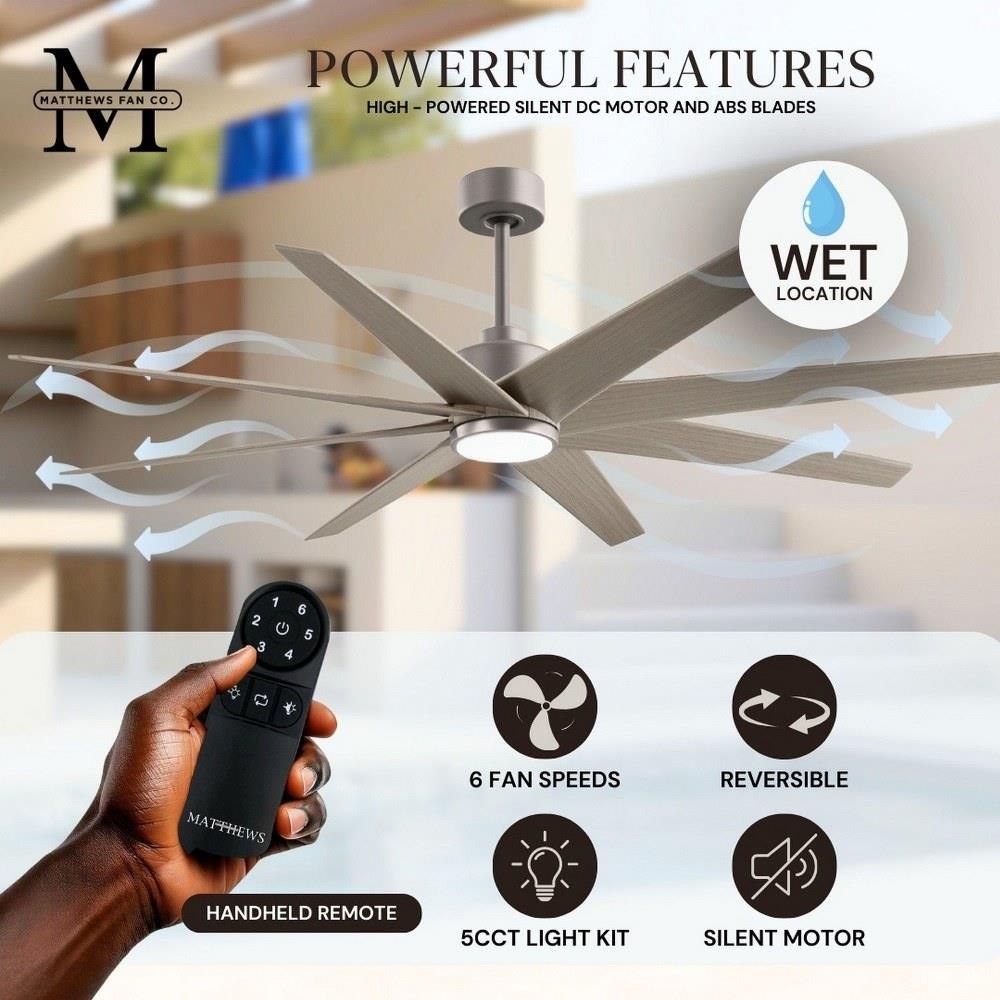 M
MATTHEWS FAN CO.

POWERFUL FEATURES
HIGH - POWERED SILENT DC MOTOR AND ABS BLADES

WET
LOCATION

1 6
2 5
3 4

MATTHEWS

HANDHELD REMOTE

6 FAN SPEEDS

REVERSIBLE

5CCT LIGHT KIT

SILENT MOTOR