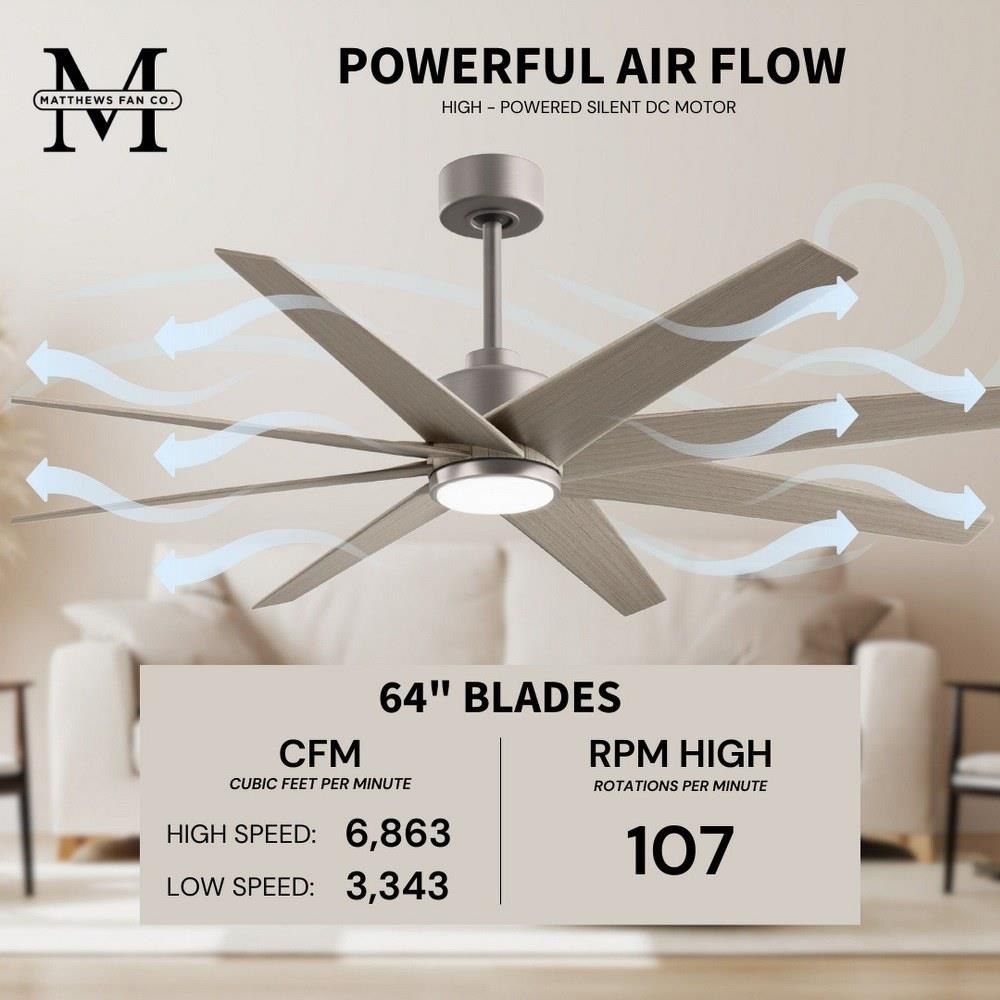 M
MATTHEWS FAN CO.

POWERFUL AIR FLOW

HIGH - POWERED SILENT DC MOTOR

64" BLADES

CFM
CUBIC FEET PER MINUTE

HIGH SPEED: 6,863

LOW SPEED: 3,343

RPM HIGH
ROTATIONS PER MINUTE

107