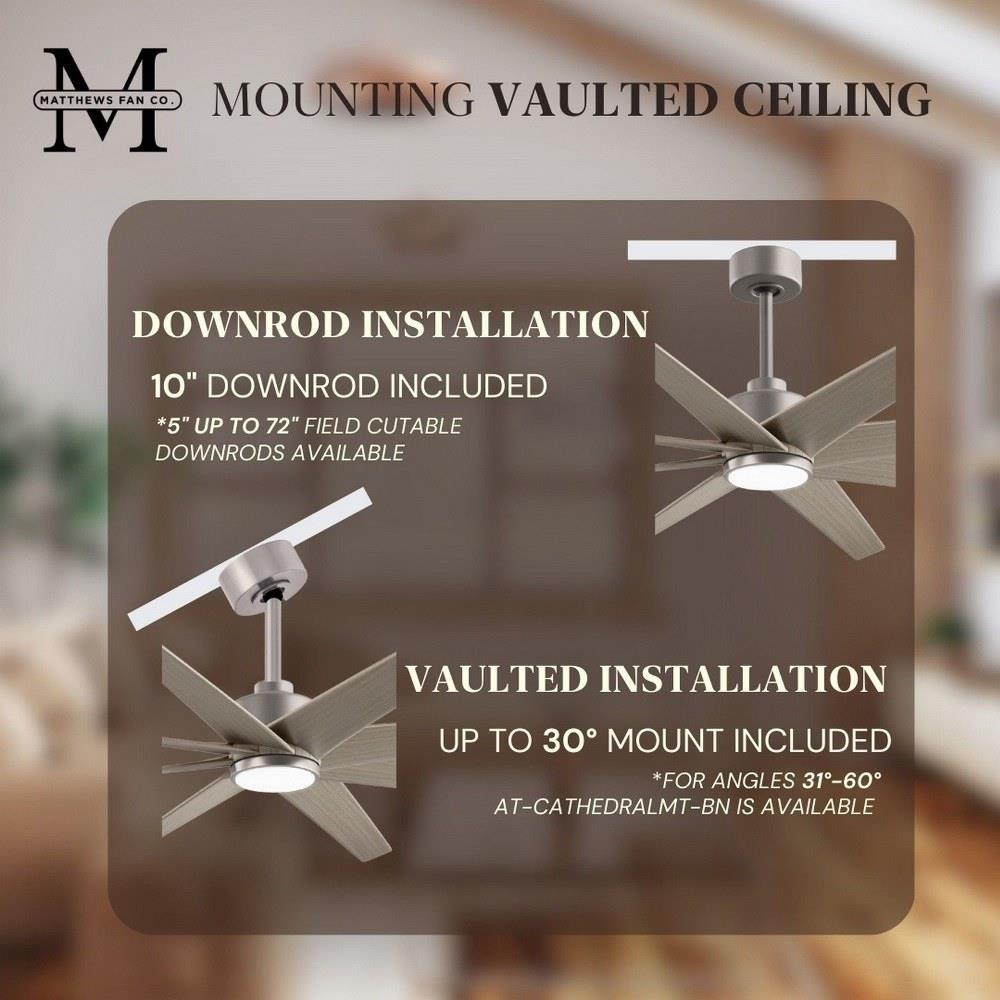 M
MATTHEWS FAN CO.

MOUNTING VAULTED CEILING

DOWNROD INSTALLATION

10" DOWNROD INCLUDED

*5" UP TO 72" FIELD CUTABLE DOWNRODS AVAILABLE

VAULTED INSTALLATION

UP TO 30° MOUNT INCLUDED

*FOR ANGLES 31°-60° AT-CATHEDRALMT-BN IS AVAILABLE