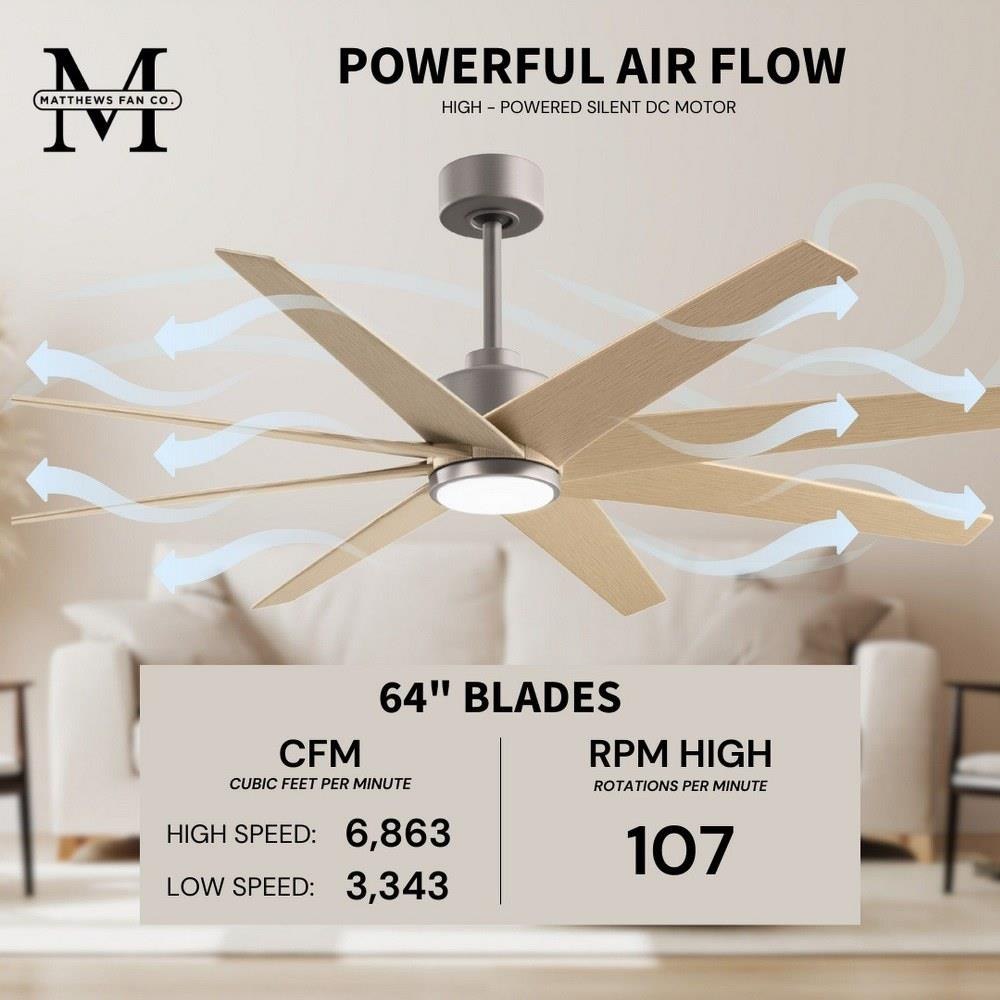 M
MATTHEWS FAN CO.

POWERFUL AIR FLOW

HIGH - POWERED SILENT DC MOTOR

64" BLADES

CFM
CUBIC FEET PER MINUTE

HIGH SPEED: 6,863

LOW SPEED: 3,343

RPM HIGH
ROTATIONS PER MINUTE

107