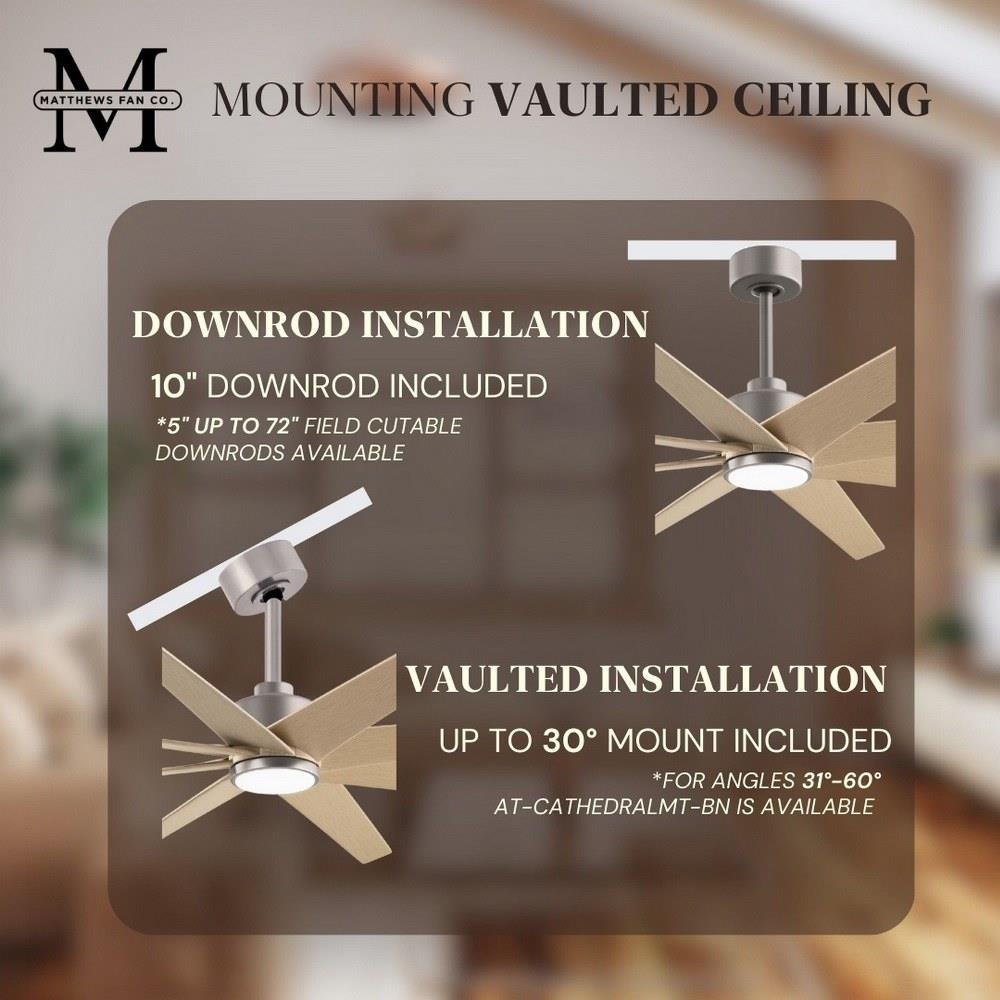 M
MATTHEWS FAN CO.

MOUNTING VAULTED CEILING

DOWNROD INSTALLATION

10" DOWNROD INCLUDED

*5" UP TO 72" FIELD CUTABLE DOWNRODS AVAILABLE

VAULTED INSTALLATION

UP TO 30° MOUNT INCLUDED

*FOR ANGLES 31°-60° AT-CATHEDRALMT-BN IS AVAILABLE