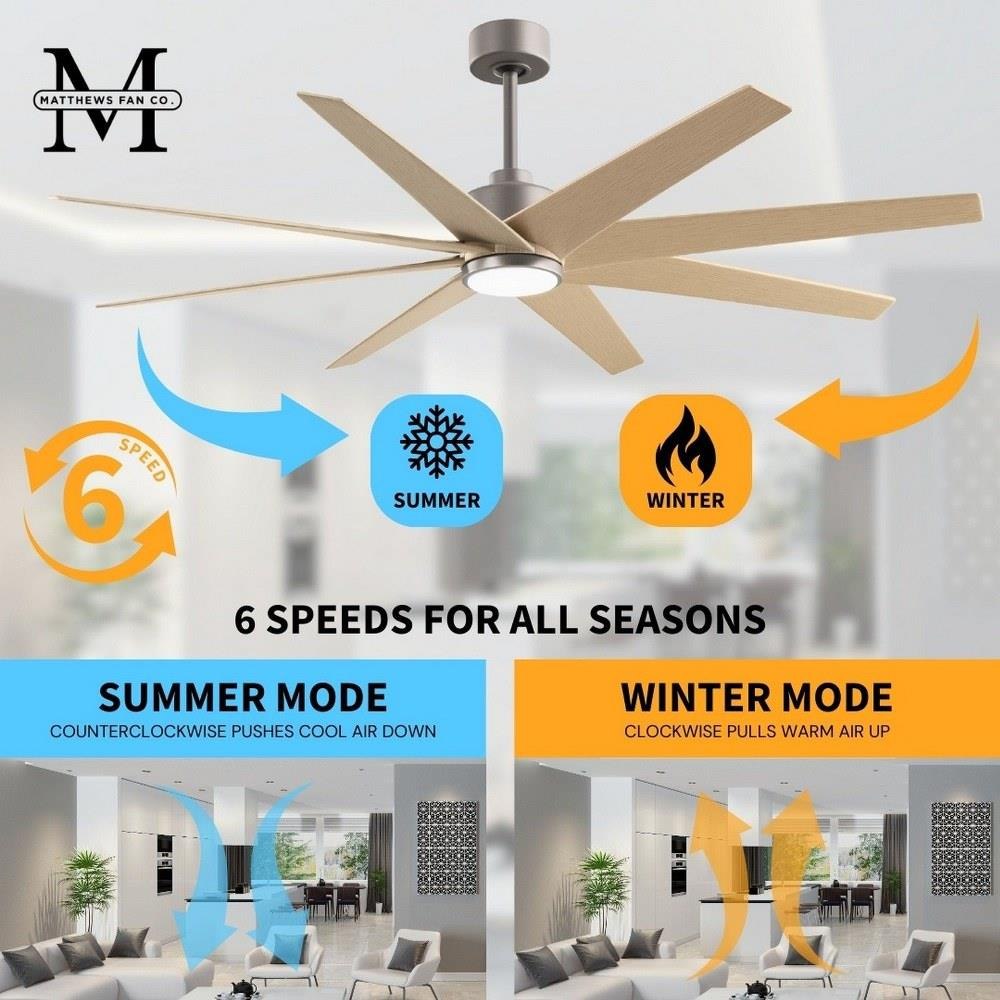 M
MATTHEWS FAN CO.

6
SPEED

SUMMER

WINTER

6 SPEEDS FOR ALL SEASONS

SUMMER MODE
COUNTERCLOCKWISE PUSHES COOL AIR DOWN

WINTER MODE
CLOCKWISE PULLS WARM AIR UP