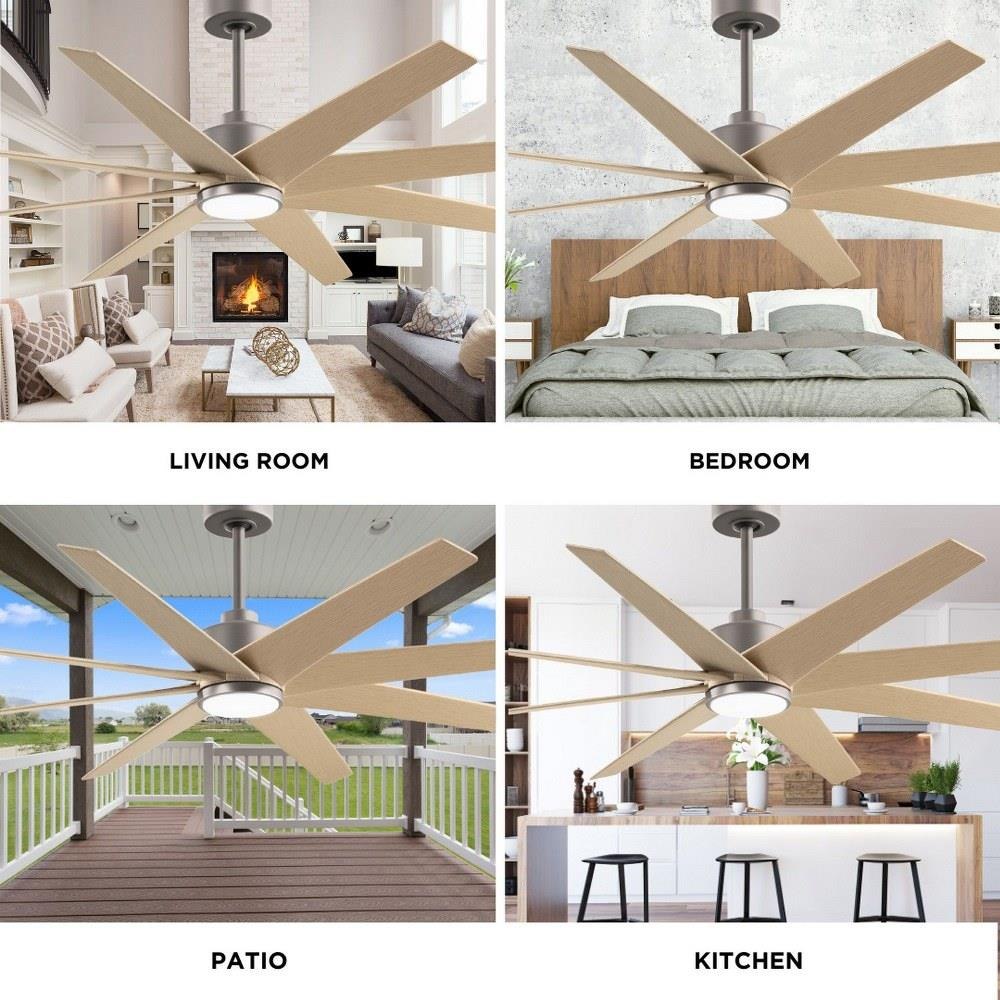 LIVING ROOM

BEDROOM

PATIO

KITCHEN