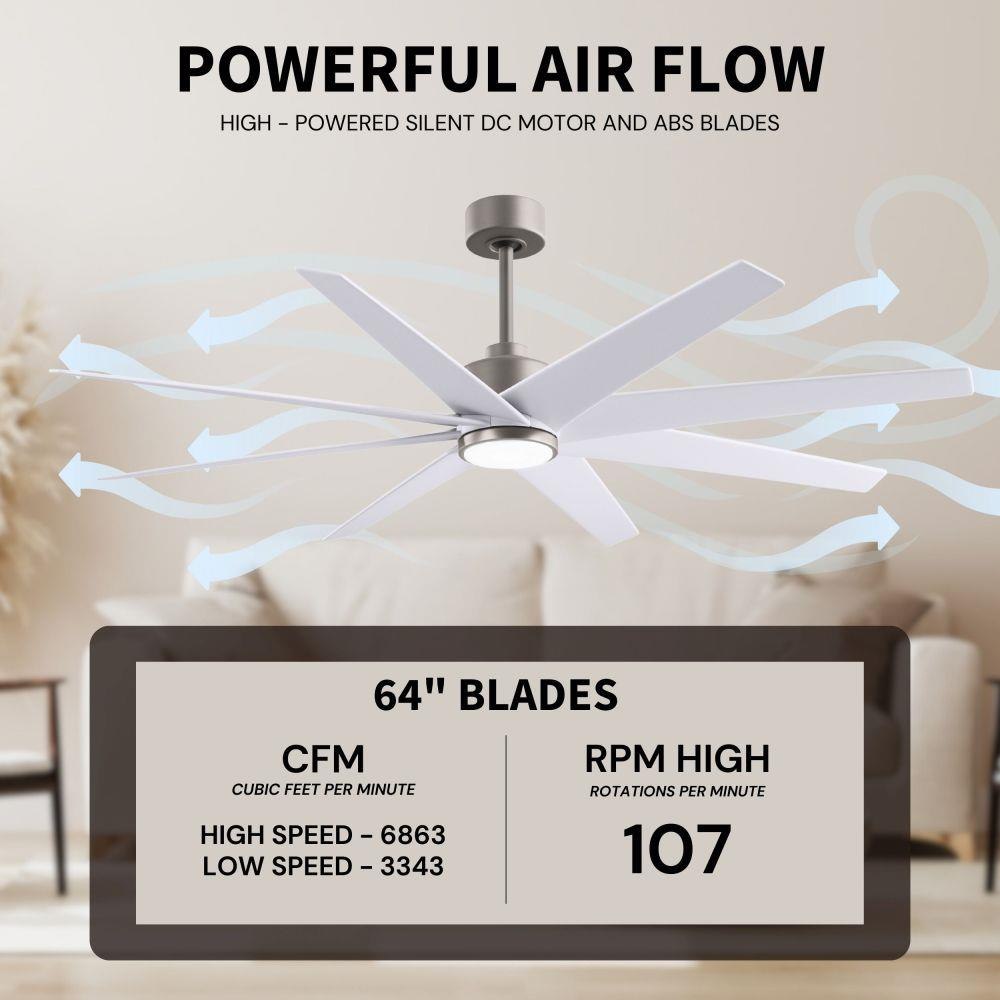 POWERFUL AIR FLOW

HIGH - POWERED SILENT DC MOTOR AND ABS BLADES

64" BLADES

CFM
CUBIC FEET PER MINUTE

HIGH SPEED - 6863
LOW SPEED - 3343

RPM HIGH
ROTATIONS PER MINUTE

107