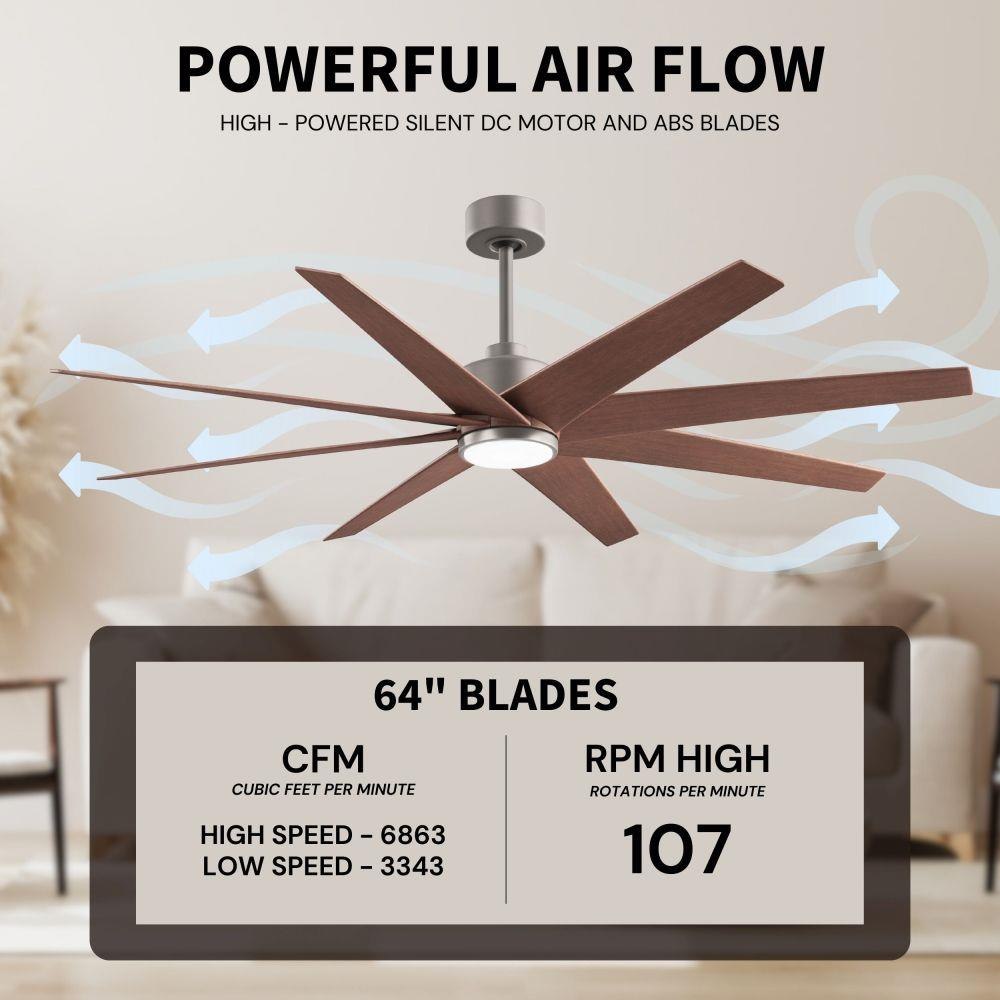 POWERFUL AIR FLOW

HIGH - POWERED SILENT DC MOTOR AND ABS BLADES

64" BLADES

CFM
CUBIC FEET PER MINUTE

HIGH SPEED - 6863
LOW SPEED - 3343

RPM HIGH
ROTATIONS PER MINUTE

107