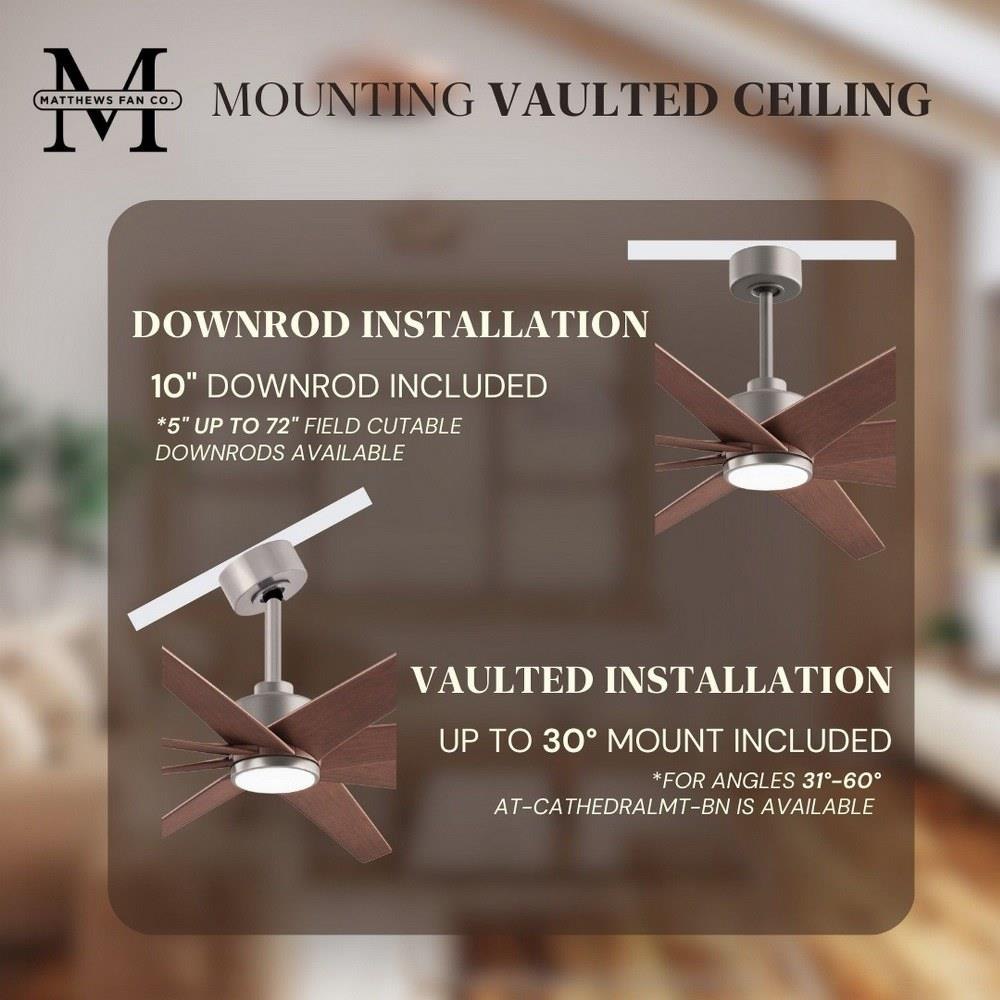 M
MATTHEWS FAN CO.

MOUNTING VAULTED CEILING

DOWNROD INSTALLATION

10" DOWNROD INCLUDED

*5" UP TO 72" FIELD CUTABLE DOWNRODS AVAILABLE

VAULTED INSTALLATION

UP TO 30° MOUNT INCLUDED

*FOR ANGLES 31°-60° AT-CATHEDRALMT-BN IS AVAILABLE