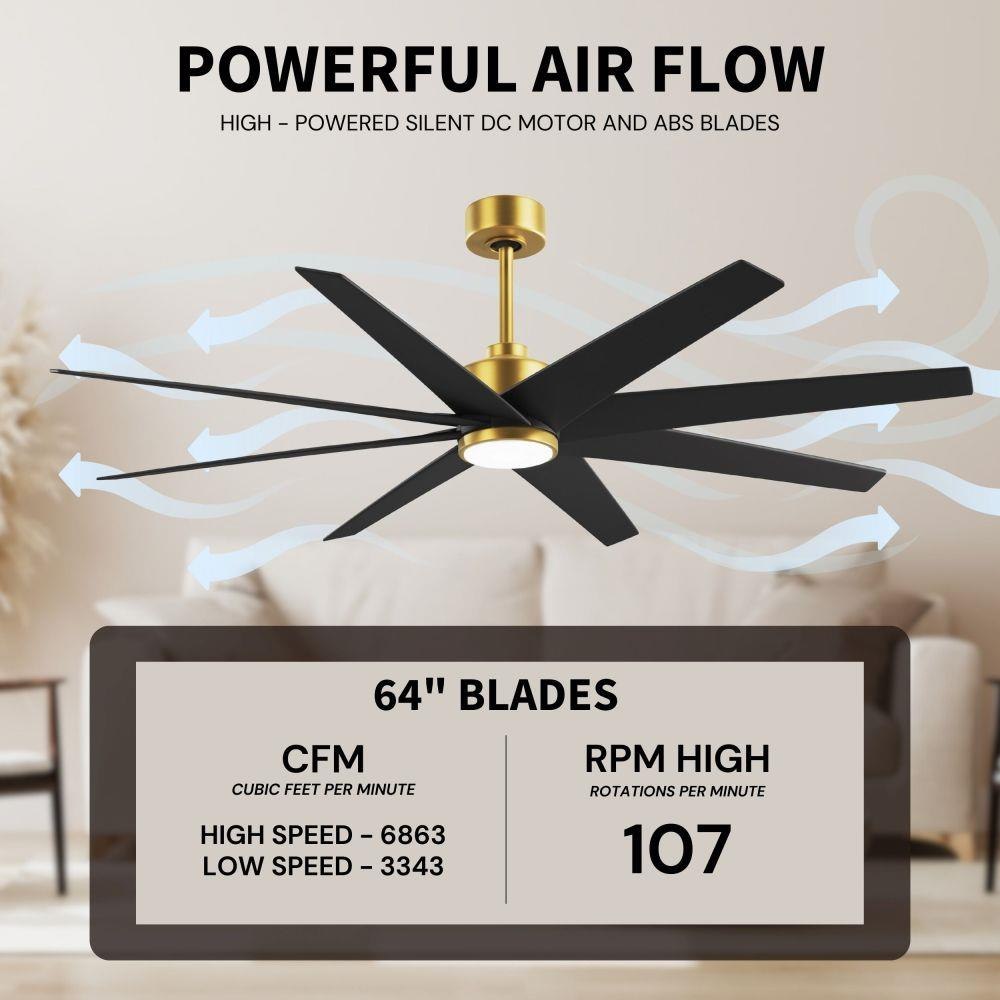 POWERFUL AIR FLOW

HIGH - POWERED SILENT DC MOTOR AND ABS BLADES

64" BLADES

CFM
CUBIC FEET PER MINUTE

HIGH SPEED - 6863
LOW SPEED - 3343

RPM HIGH
ROTATIONS PER MINUTE

107