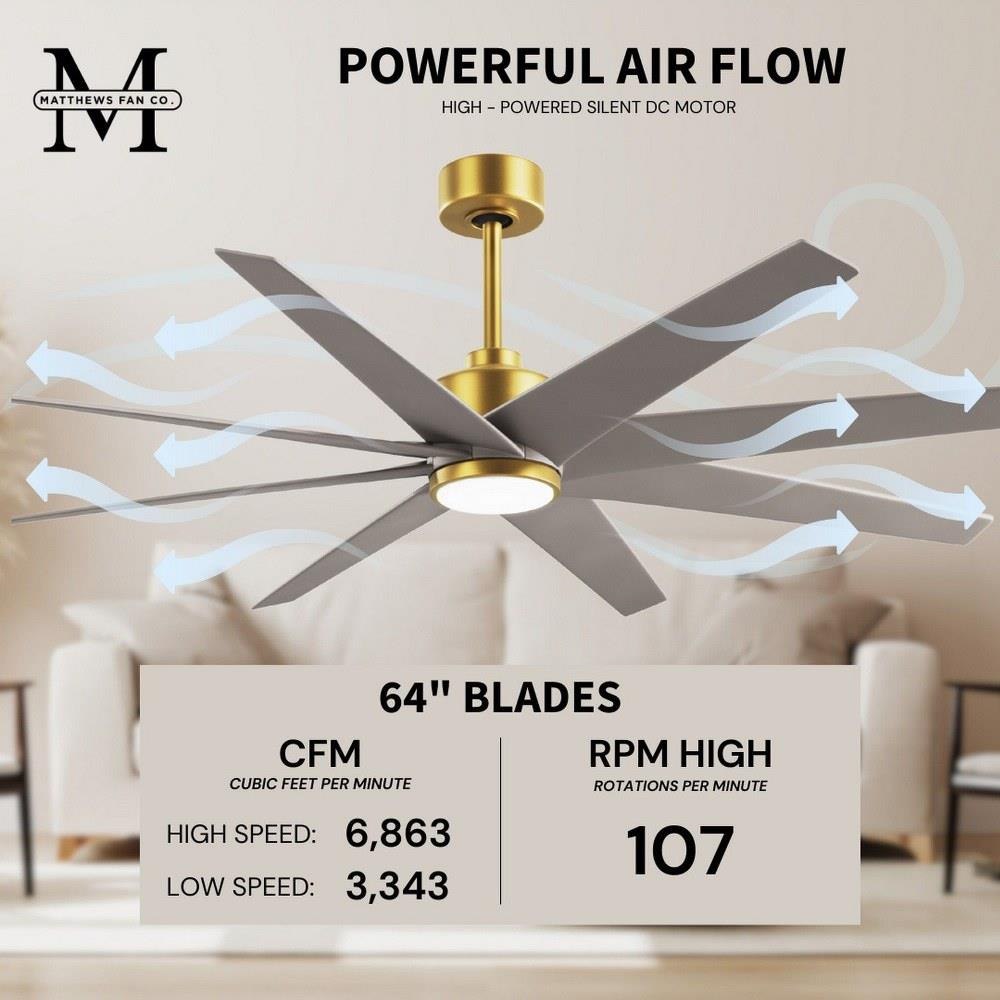 M
MATTHEWS FAN CO.

POWERFUL AIR FLOW
HIGH - POWERED SILENT DC MOTOR

64" BLADES

CFM
CUBIC FEET PER MINUTE
HIGH SPEED: 6,863
LOW SPEED: 3,343

RPM HIGH
ROTATIONS PER MINUTE
107