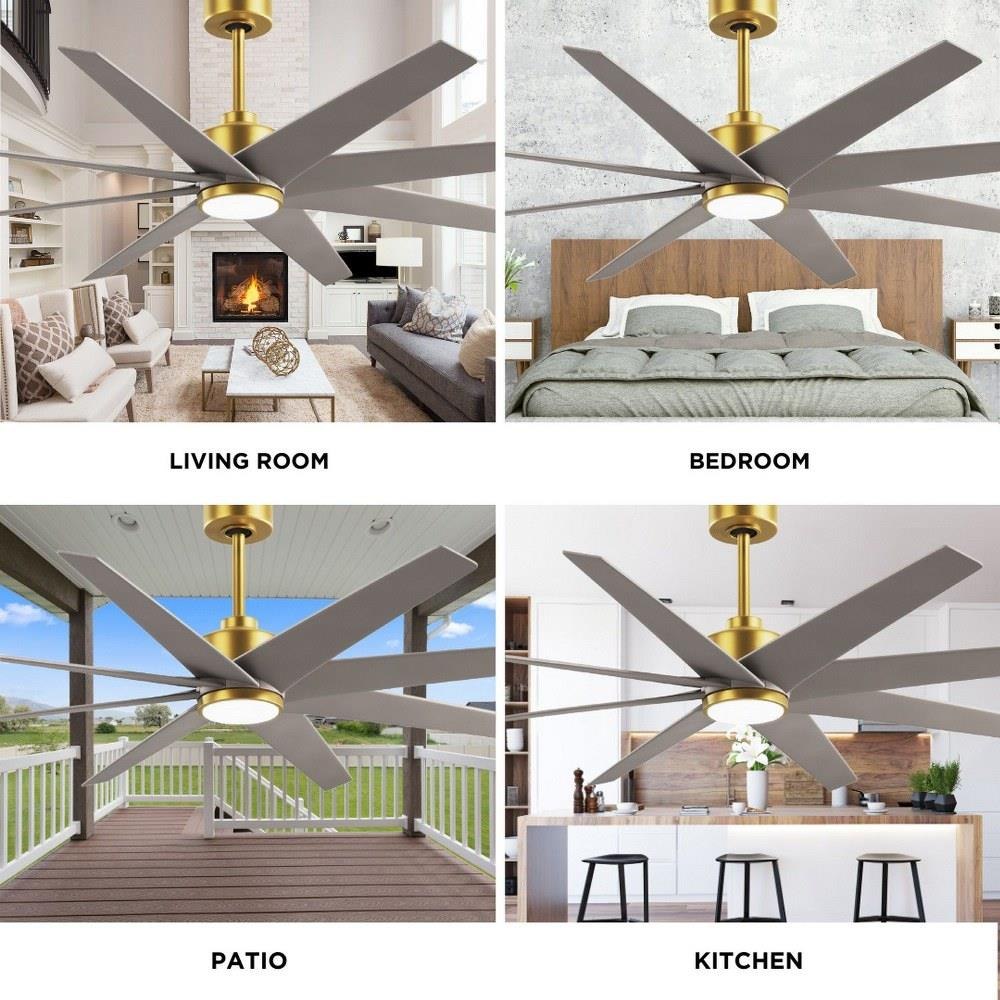 LIVING ROOM

BEDROOM

PATIO

KITCHEN