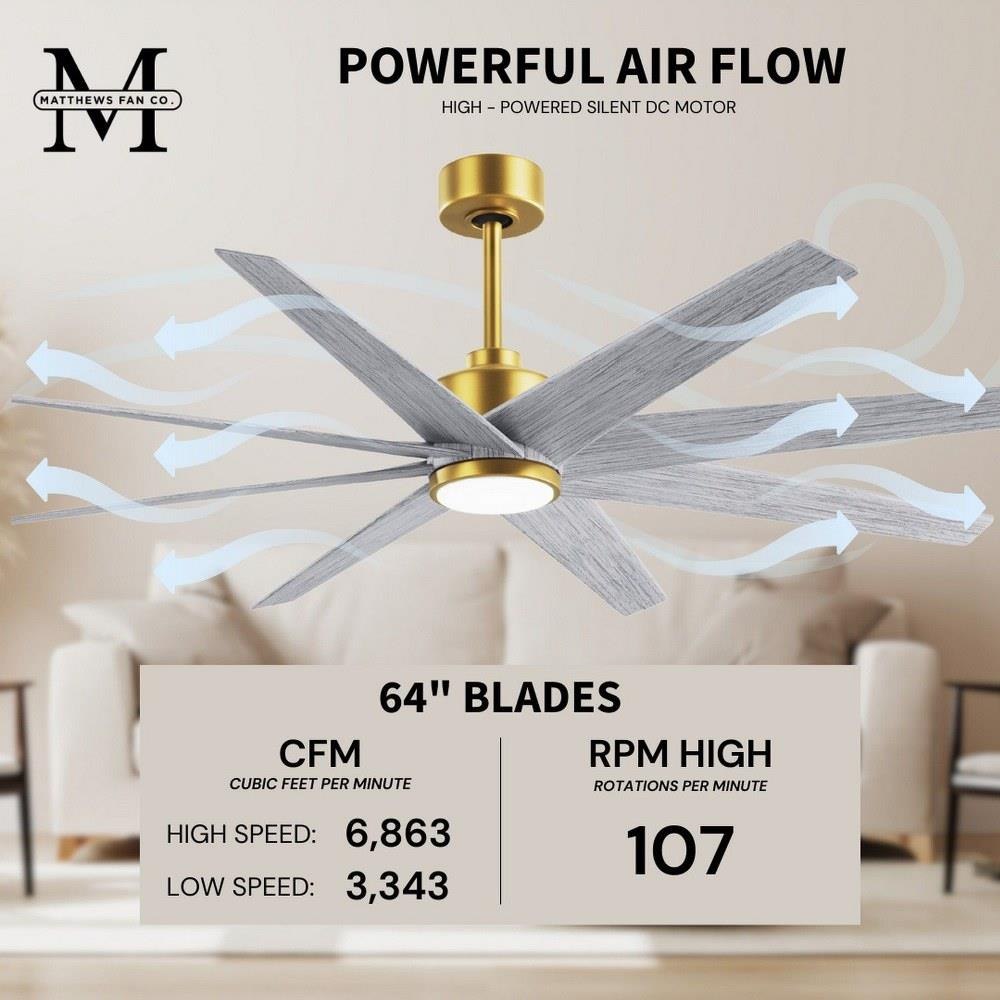 M
MATTHEWS FAN CO.

POWERFUL AIR FLOW

HIGH - POWERED SILENT DC MOTOR

64" BLADES

CFM
CUBIC FEET PER MINUTE

HIGH SPEED: 6,863

LOW SPEED: 3,343

RPM HIGH
ROTATIONS PER MINUTE

107