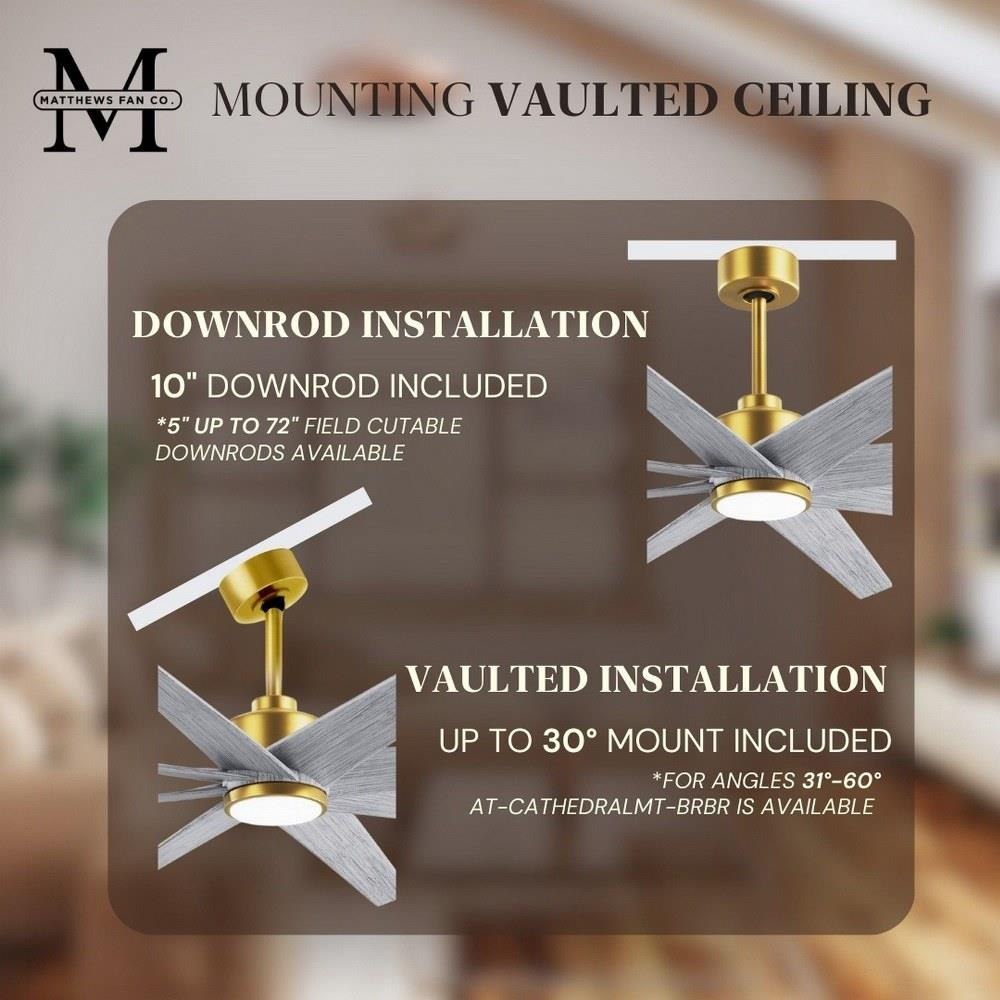 M
MATTHEWS FAN CO.

MOUNTING VAULTED CEILING

DOWNROD INSTALLATION

10" DOWNROD INCLUDED

*5" UP TO 72" FIELD CUTABLE DOWNRODS AVAILABLE

VAULTED INSTALLATION

UP TO 30° MOUNT INCLUDED

*FOR ANGLES 31°-60° AT-CATHEDRALMT-BRBR IS AVAILABLE