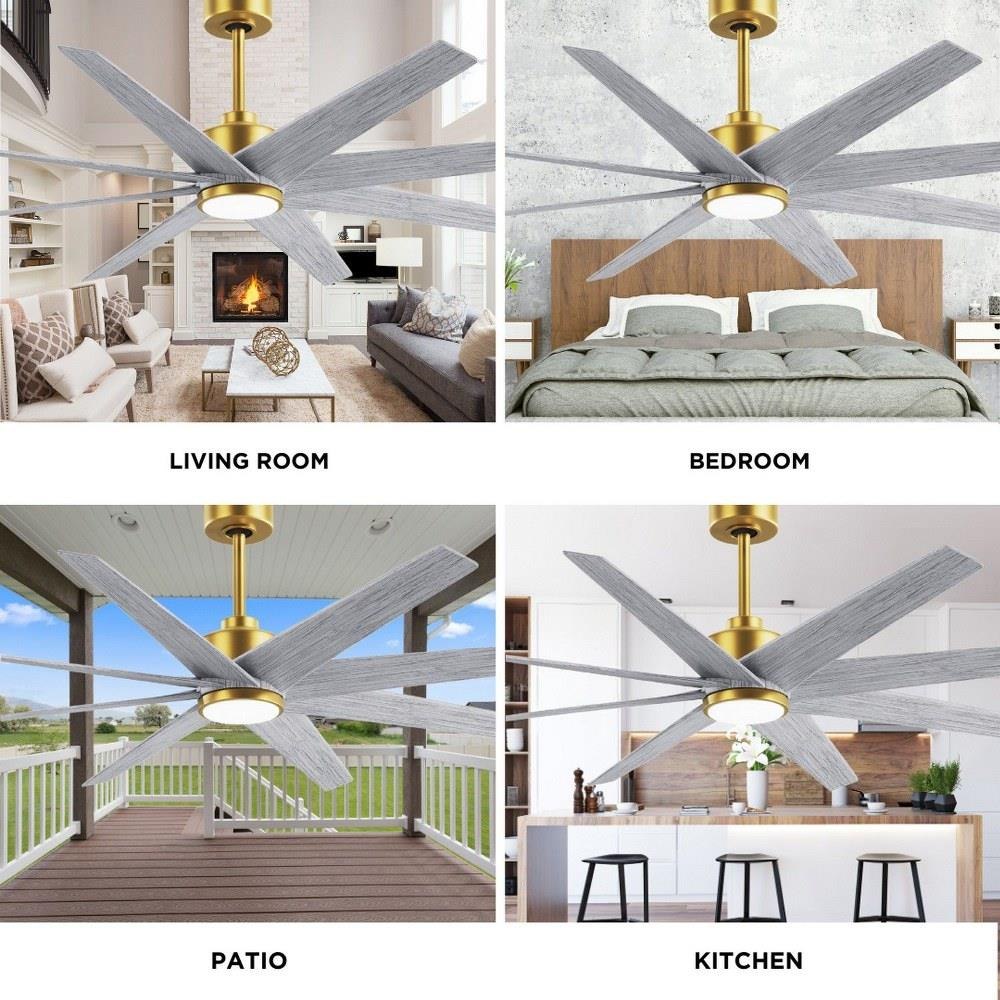 LIVING ROOM

BEDROOM

PATIO

KITCHEN