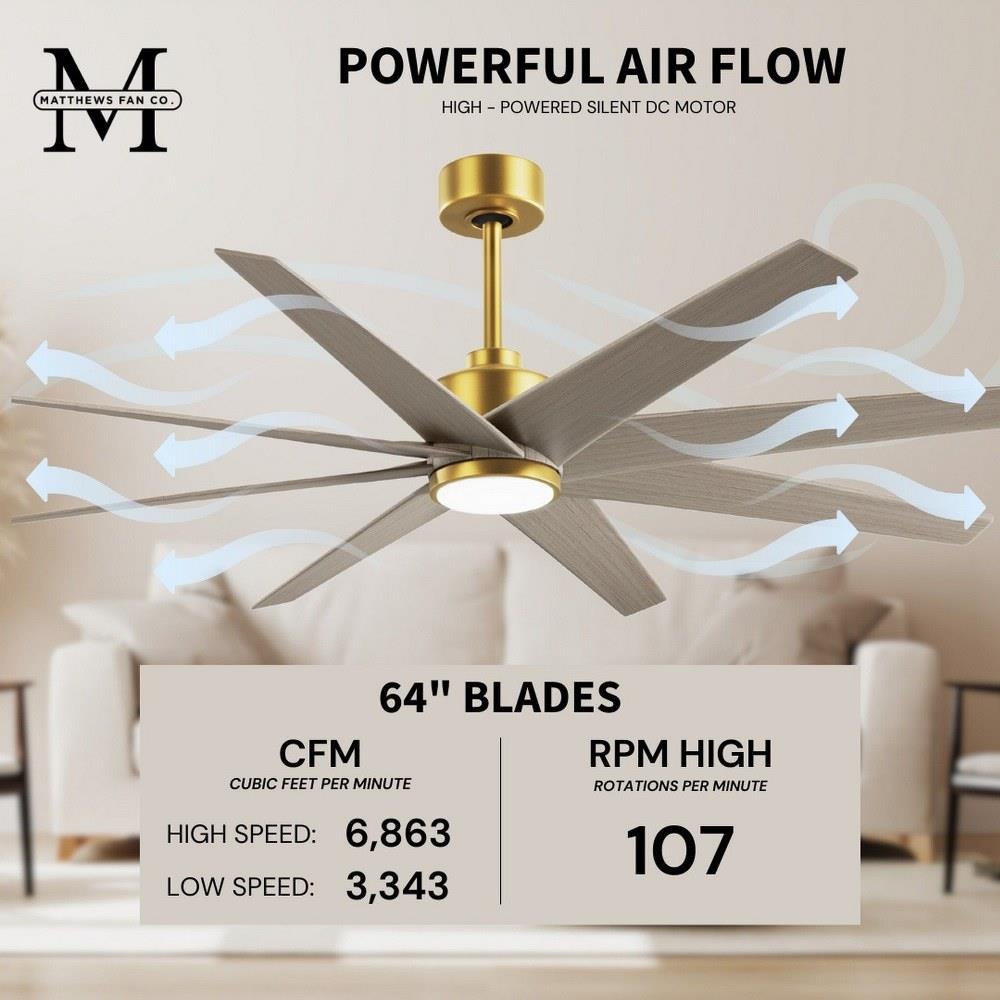 M
MATTHEWS FAN CO.

POWERFUL AIR FLOW
HIGH - POWERED SILENT DC MOTOR

64" BLADES

CFM
CUBIC FEET PER MINUTE
HIGH SPEED: 6,863
LOW SPEED: 3,343

RPM HIGH
ROTATIONS PER MINUTE
107