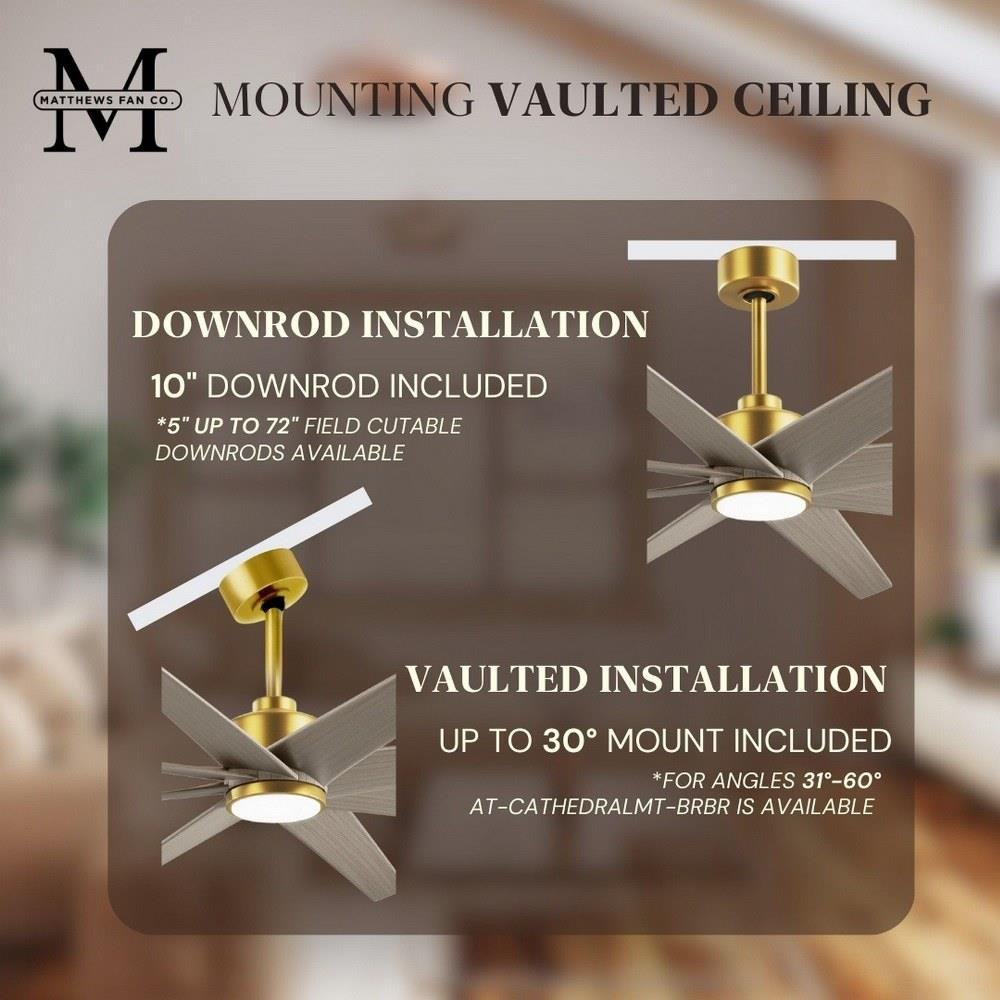 M MATTHEWS FAN CO.

MOUNTING VAULTED CEILING

DOWNROD INSTALLATION

10" DOWNROD INCLUDED

*5" UP TO 72" FIELD CUTABLE DOWNRODS AVAILABLE

VAULTED INSTALLATION

UP TO 30° MOUNT INCLUDED

*FOR ANGLES 31°-60° AT-CATHEDRALMT-BRBR IS AVAILABLE