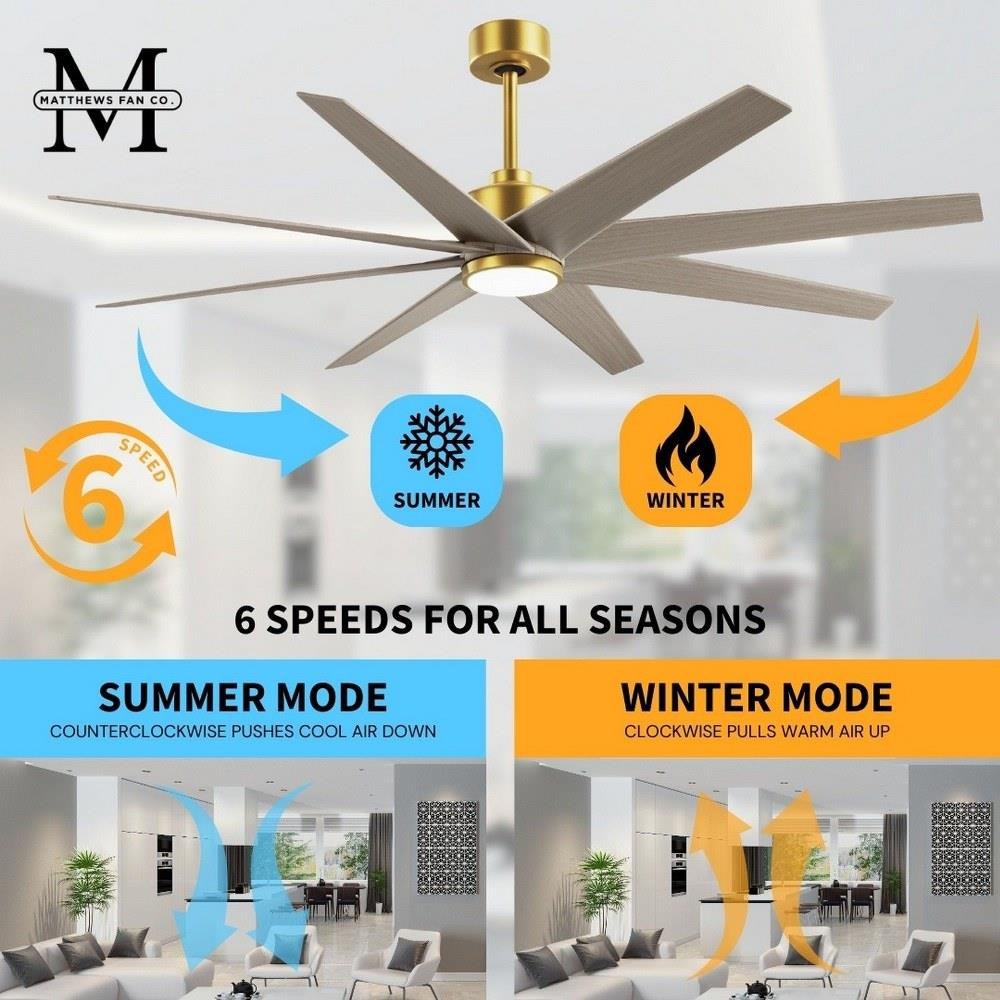 M
MATTHEWS FAN CO.

6
SPEED

SUMMER

WINTER

6 SPEEDS FOR ALL SEASONS

SUMMER MODE
COUNTERCLOCKWISE PUSHES COOL AIR DOWN

WINTER MODE
CLOCKWISE PULLS WARM AIR UP