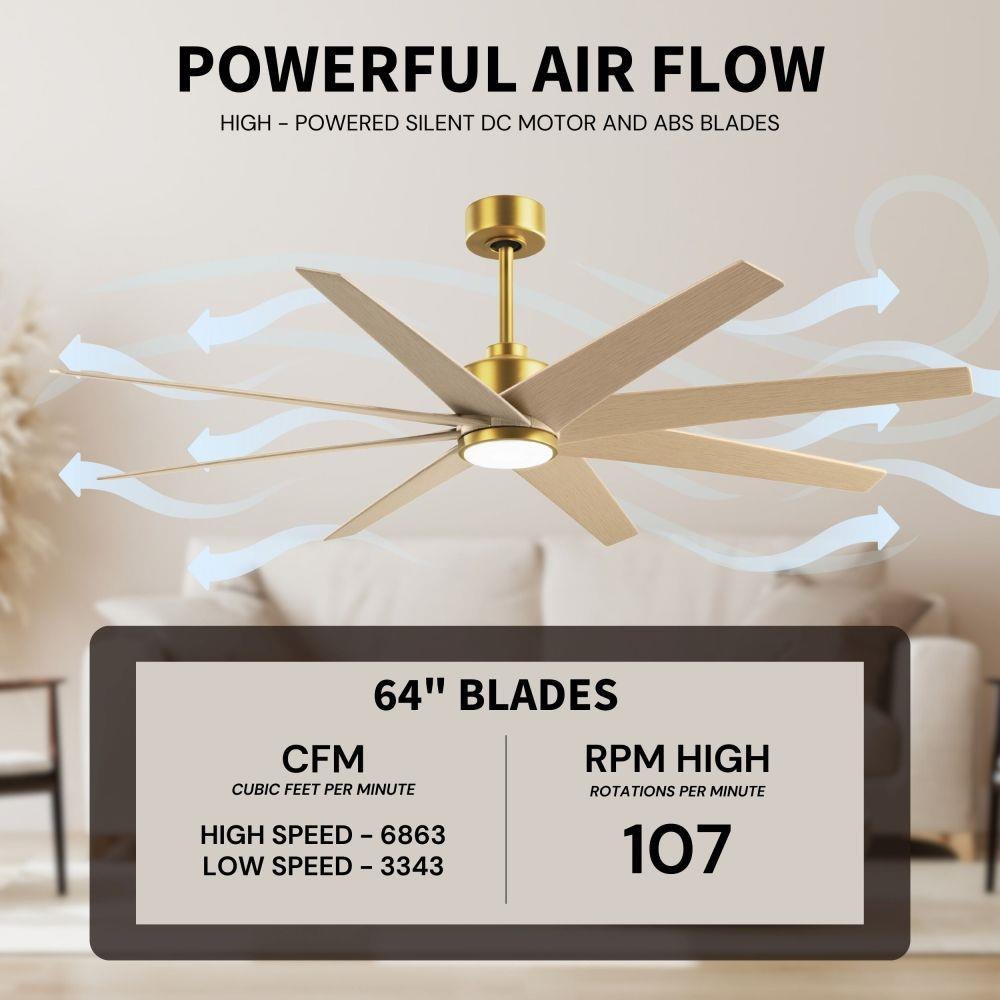 POWERFUL AIR FLOW
HIGH - POWERED SILENT DC MOTOR AND ABS BLADES

64" BLADES

CFM
CUBIC FEET PER MINUTE
HIGH SPEED - 6863
LOW SPEED - 3343

RPM HIGH
ROTATIONS PER MINUTE
107