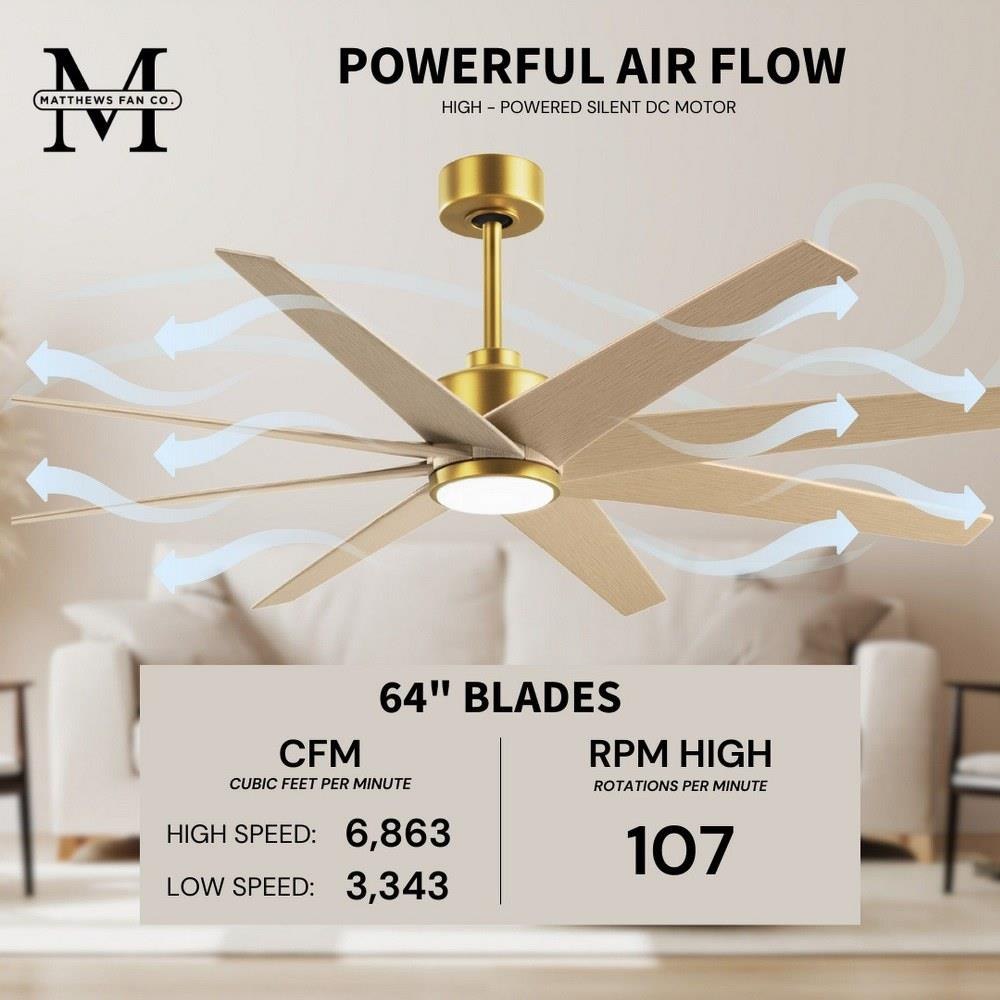 M
MATTHEWS FAN CO.

POWERFUL AIR FLOW

HIGH - POWERED SILENT DC MOTOR

64" BLADES

CFM
CUBIC FEET PER MINUTE

HIGH SPEED: 6,863

LOW SPEED: 3,343

RPM HIGH
ROTATIONS PER MINUTE

107