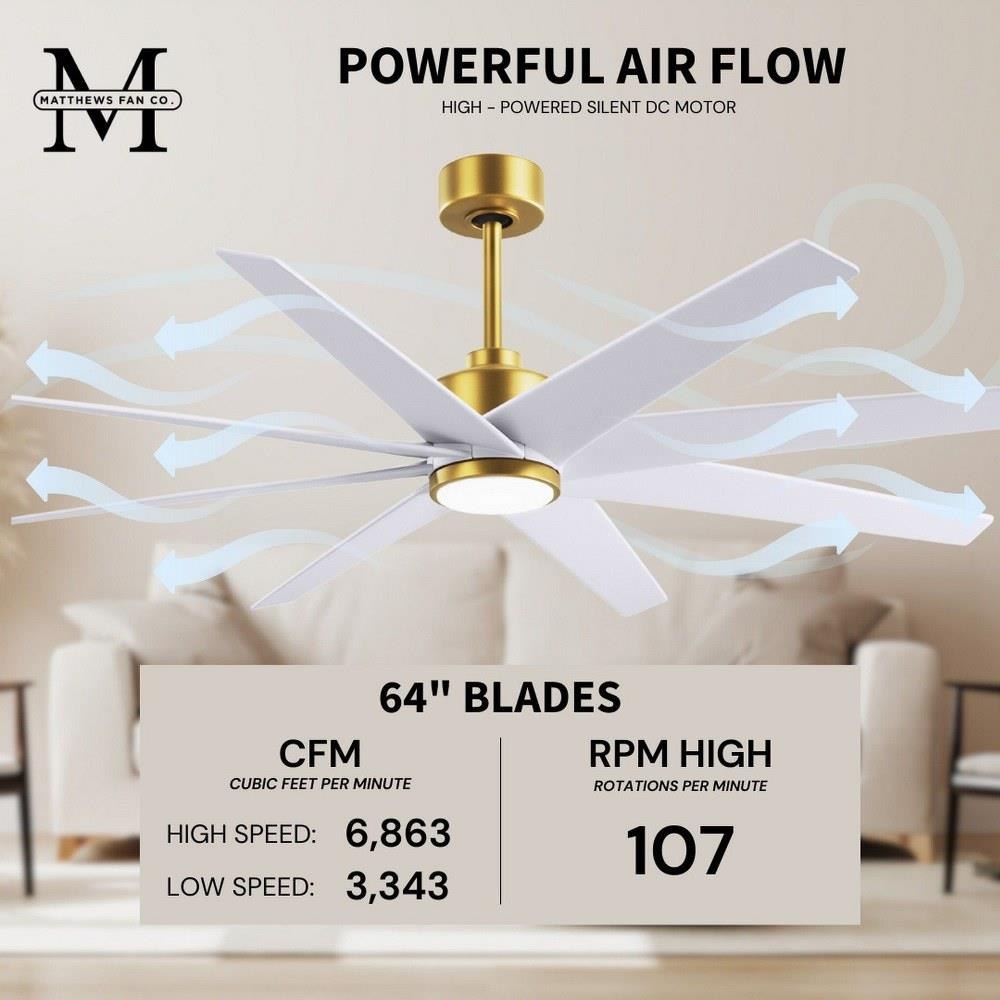 M
MATTHEWS FAN CO.

POWERFUL AIR FLOW

HIGH - POWERED SILENT DC MOTOR

64" BLADES

CFM
CUBIC FEET PER MINUTE

HIGH SPEED: 6,863
LOW SPEED: 3,343

RPM HIGH
ROTATIONS PER MINUTE

107