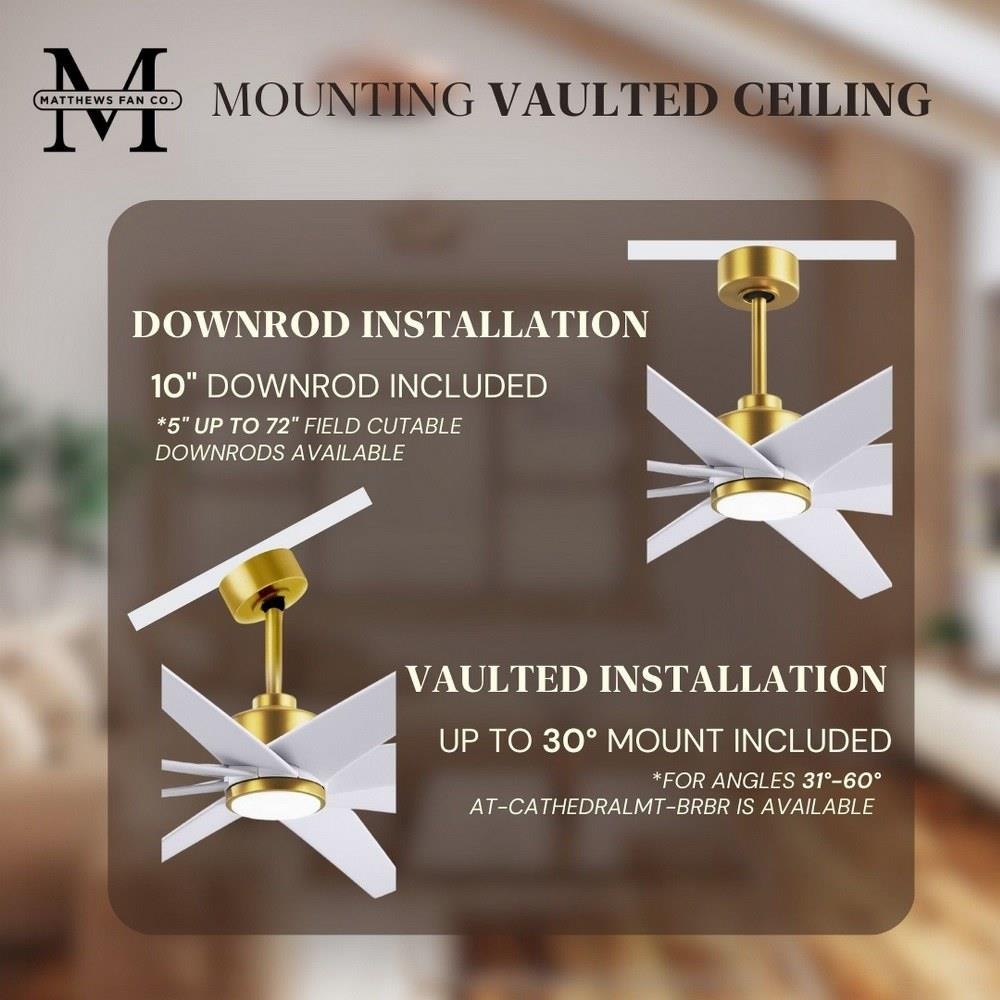 M
MATTHEWS FAN CO.

MOUNTING VAULTED CEILING

DOWNROD INSTALLATION

10" DOWNROD INCLUDED

*5" UP TO 72" FIELD CUTABLE DOWNRODS AVAILABLE

VAULTED INSTALLATION

UP TO 30° MOUNT INCLUDED

*FOR ANGLES 31°-60° AT-CATHEDRALMT-BRBR IS AVAILABLE