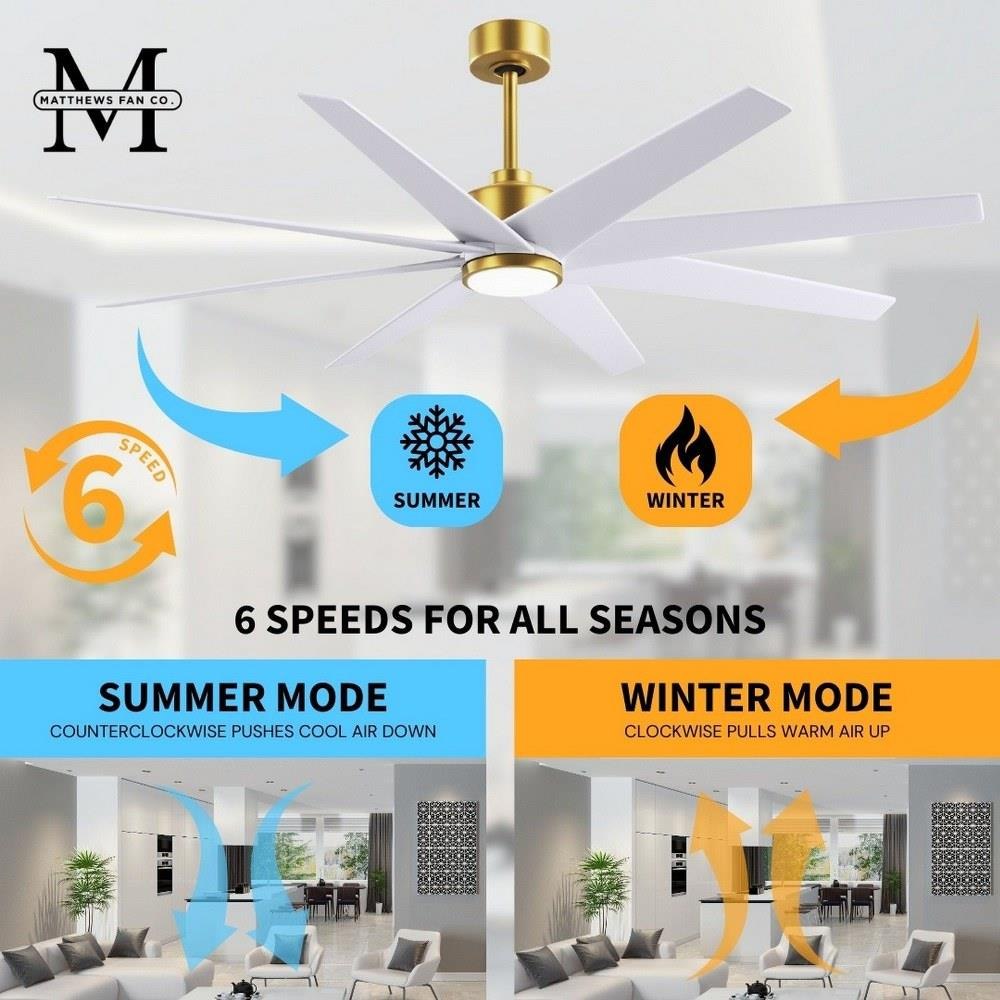 M
MATTHEWS FAN CO.

6
SPEED

SUMMER

WINTER

6 SPEEDS FOR ALL SEASONS

SUMMER MODE
COUNTERCLOCKWISE PUSHES COOL AIR DOWN

WINTER MODE
CLOCKWISE PULLS WARM AIR UP