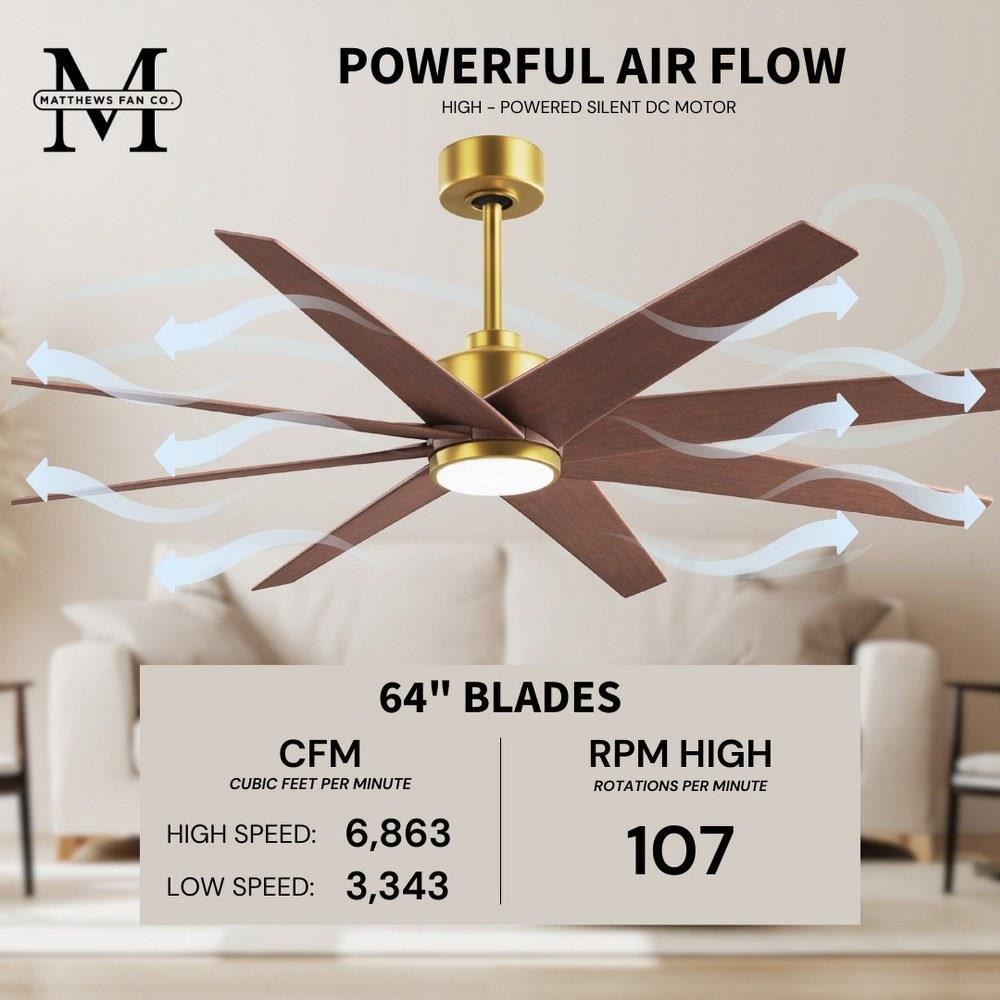 M
MATTHEWS FAN CO.

POWERFUL AIR FLOW

HIGH - POWERED SILENT DC MOTOR

64" BLADES

CFM
CUBIC FEET PER MINUTE

HIGH SPEED: 6,863
LOW SPEED: 3,343

RPM HIGH
ROTATIONS PER MINUTE

107