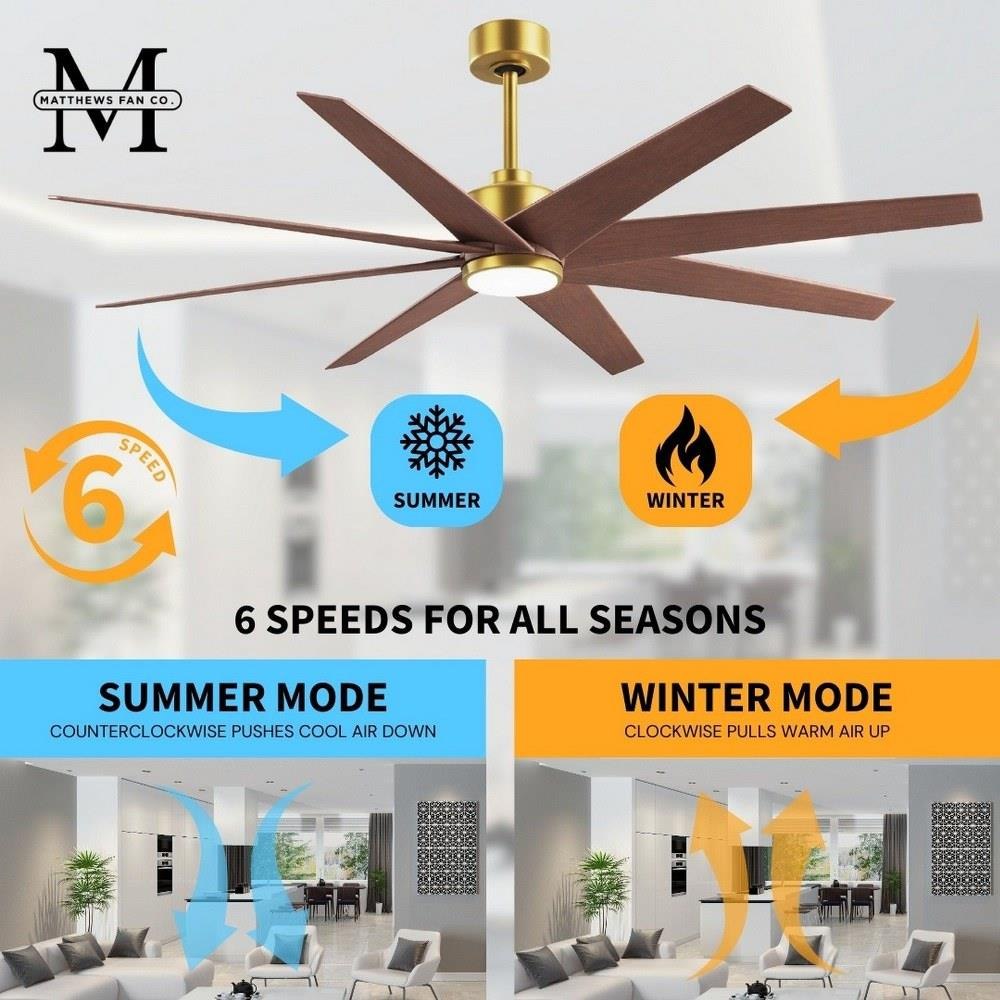 M
MATTHEWS FAN CO.

6
SPEED

SUMMER

WINTER

6 SPEEDS FOR ALL SEASONS

SUMMER MODE
COUNTERCLOCKWISE PUSHES COOL AIR DOWN

WINTER MODE
CLOCKWISE PULLS WARM AIR UP