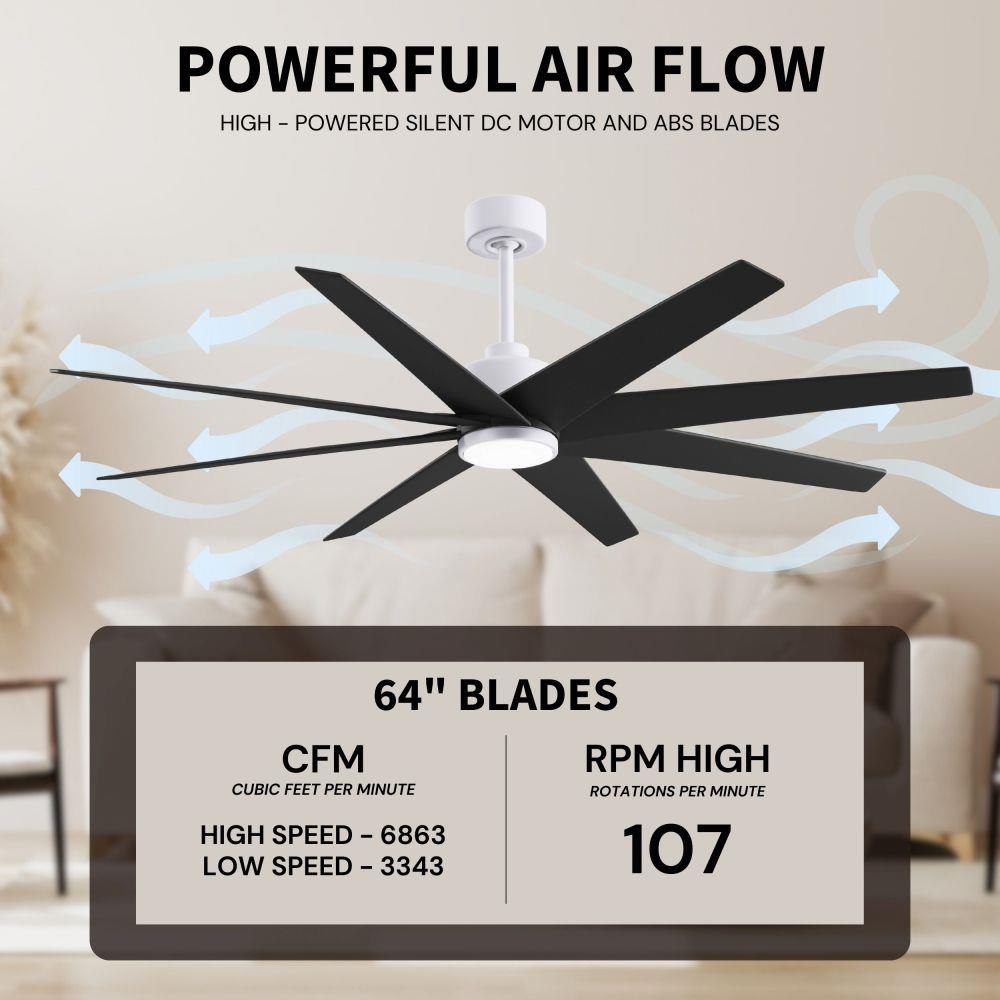 POWERFUL AIR FLOW

HIGH - POWERED SILENT DC MOTOR AND ABS BLADES

64" BLADES

CFM
CUBIC FEET PER MINUTE

HIGH SPEED - 6863
LOW SPEED - 3343

RPM HIGH
ROTATIONS PER MINUTE

107