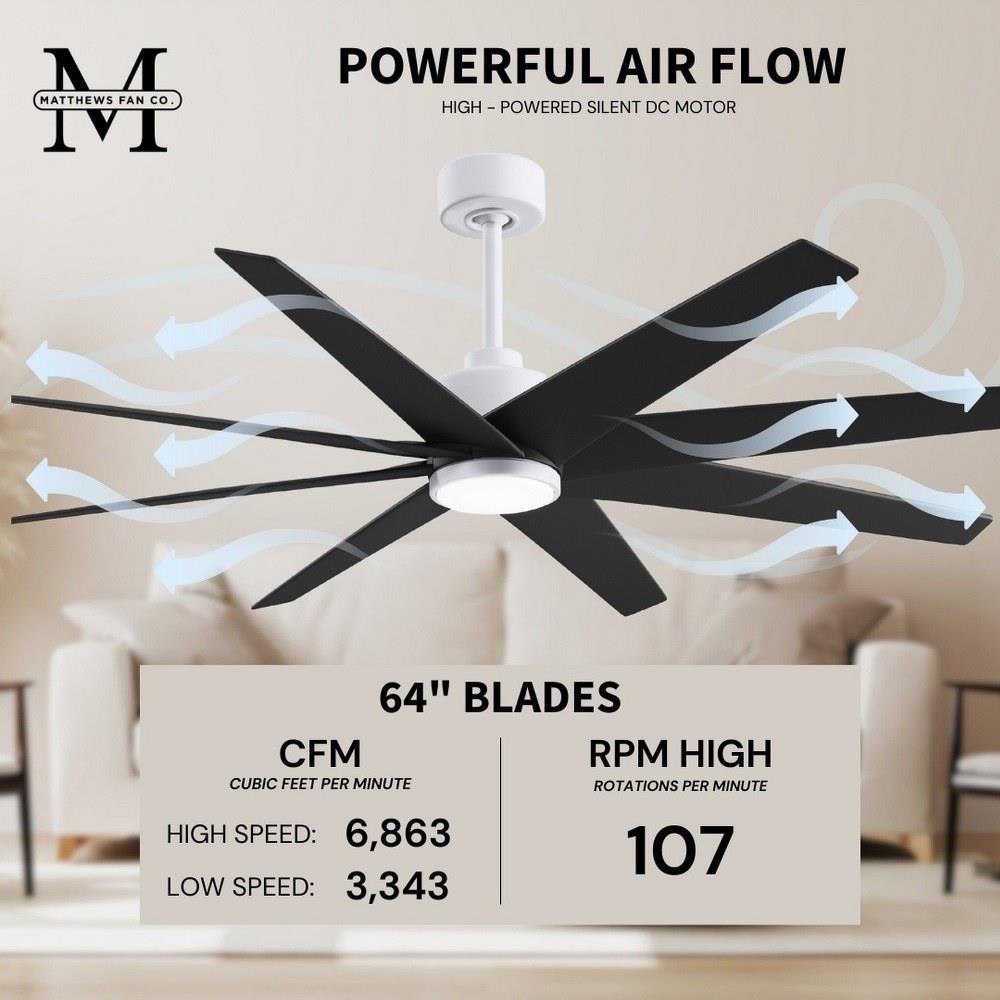 M
MATTHEWS FAN CO.

POWERFUL AIR FLOW
HIGH - POWERED SILENT DC MOTOR

64" BLADES

CFM
CUBIC FEET PER MINUTE

HIGH SPEED: 6,863
LOW SPEED: 3,343

RPM HIGH
ROTATIONS PER MINUTE

107