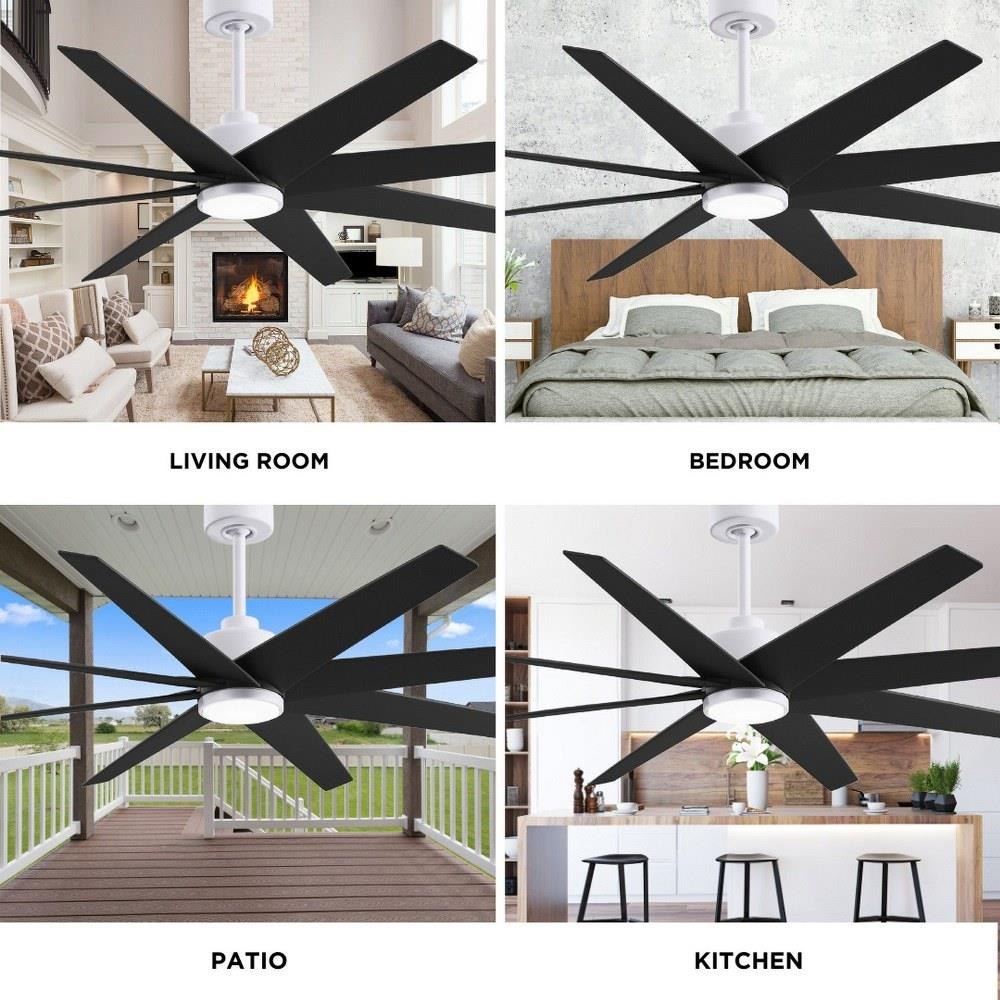 LIVING ROOM

BEDROOM

PATIO

KITCHEN