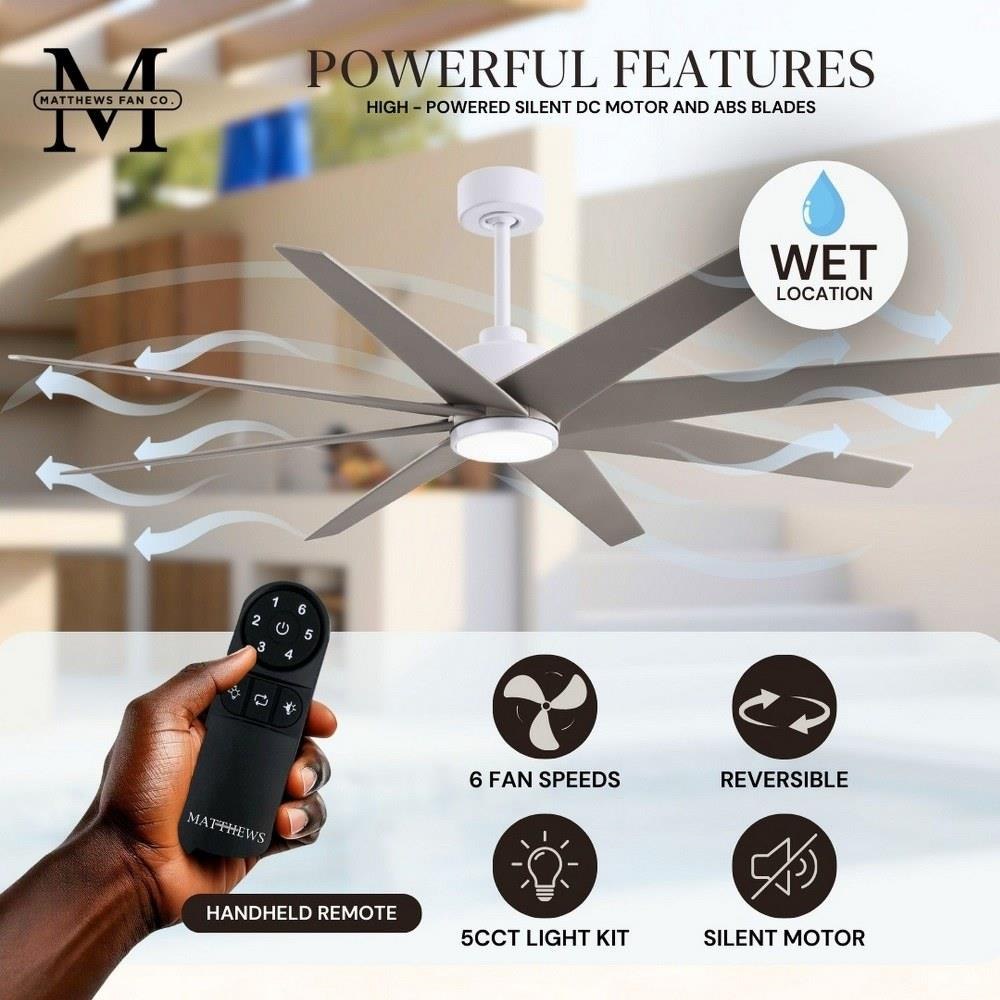 M
MATTHEWS FAN CO.

POWERFUL FEATURES
HIGH - POWERED SILENT DC MOTOR AND ABS BLADES

WET
LOCATION

1 6
2 5
3 4

MATTHEWS

HANDHELD REMOTE

6 FAN SPEEDS

REVERSIBLE

5CCT LIGHT KIT

SILENT MOTOR