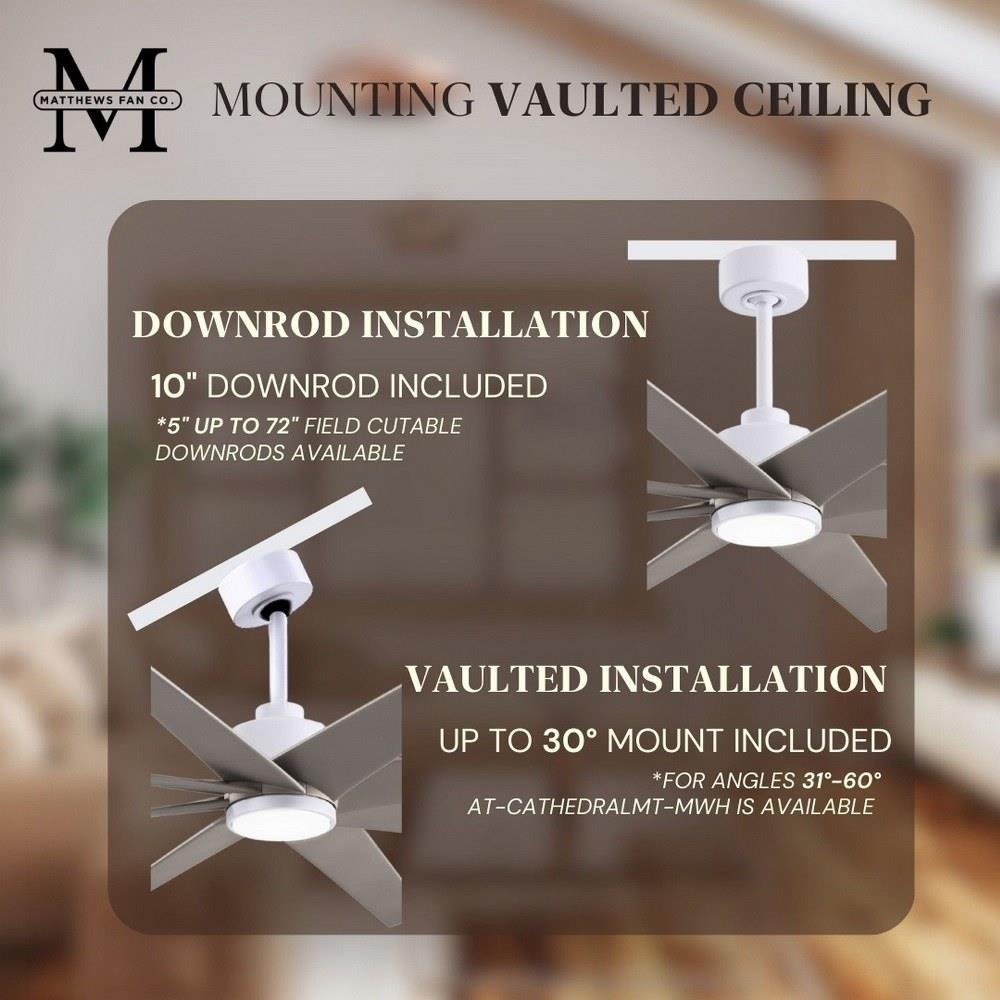 M
MATTHEWS FAN CO.

MOUNTING VAULTED CEILING

DOWNROD INSTALLATION

10" DOWNROD INCLUDED

*5" UP TO 72" FIELD CUTABLE DOWNRODS AVAILABLE

VAULTED INSTALLATION

UP TO 30° MOUNT INCLUDED

*FOR ANGLES 31°-60° AT-CATHEDRALMT-MWH IS AVAILABLE