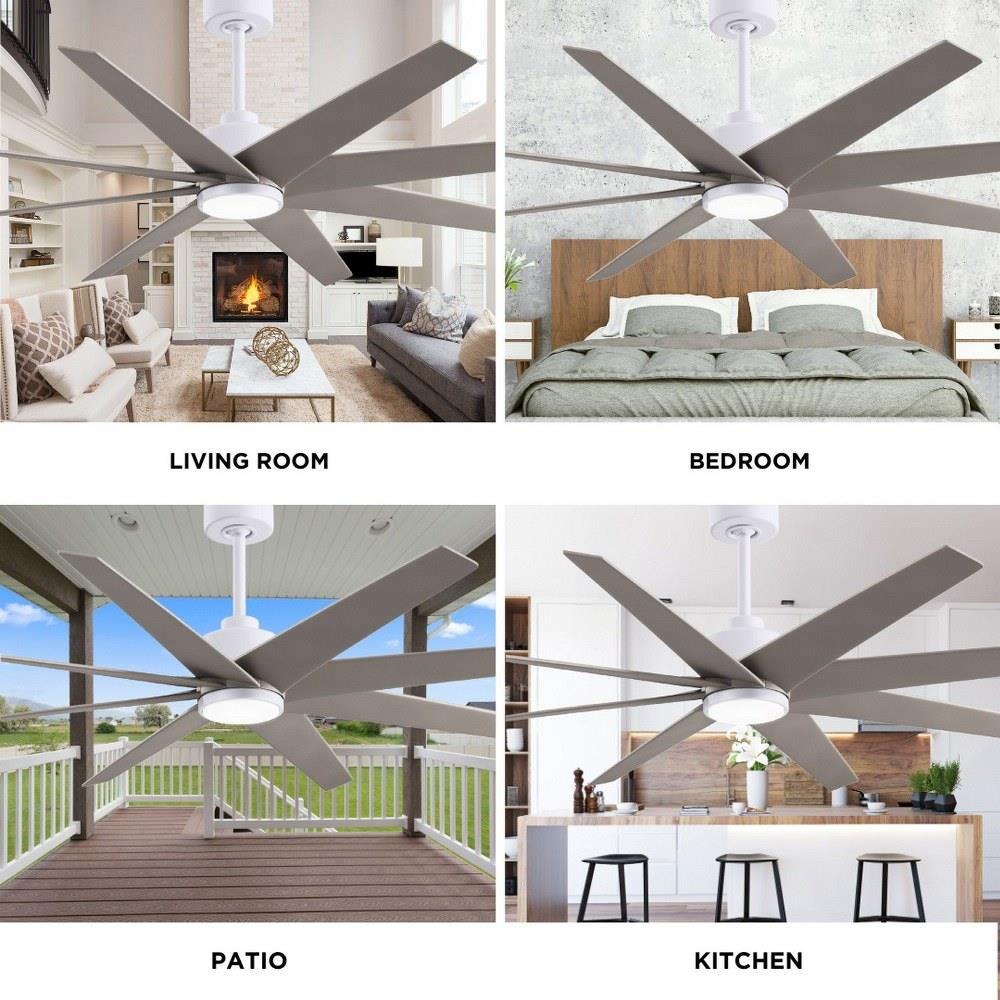 LIVING ROOM

BEDROOM

PATIO

KITCHEN