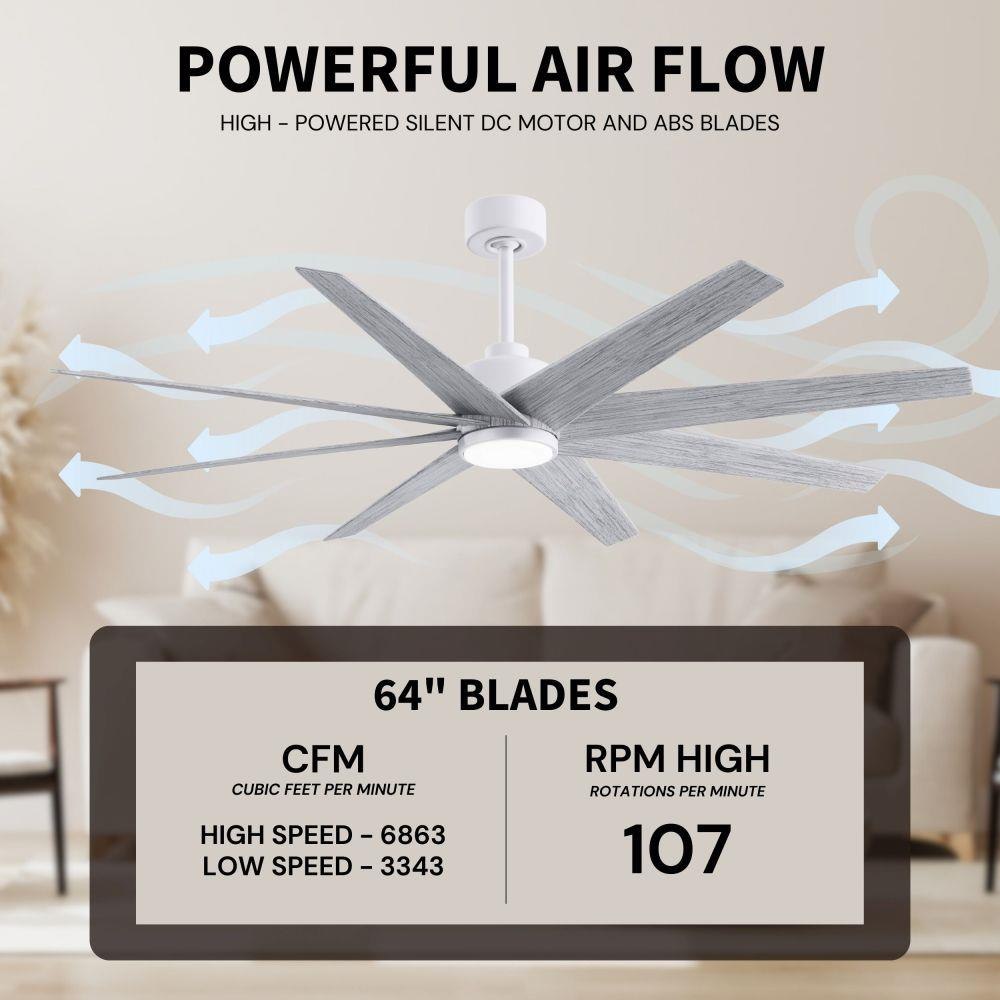 POWERFUL AIR FLOW

HIGH - POWERED SILENT DC MOTOR AND ABS BLADES

64" BLADES

CFM
CUBIC FEET PER MINUTE

HIGH SPEED - 6863
LOW SPEED - 3343

RPM HIGH
ROTATIONS PER MINUTE

107