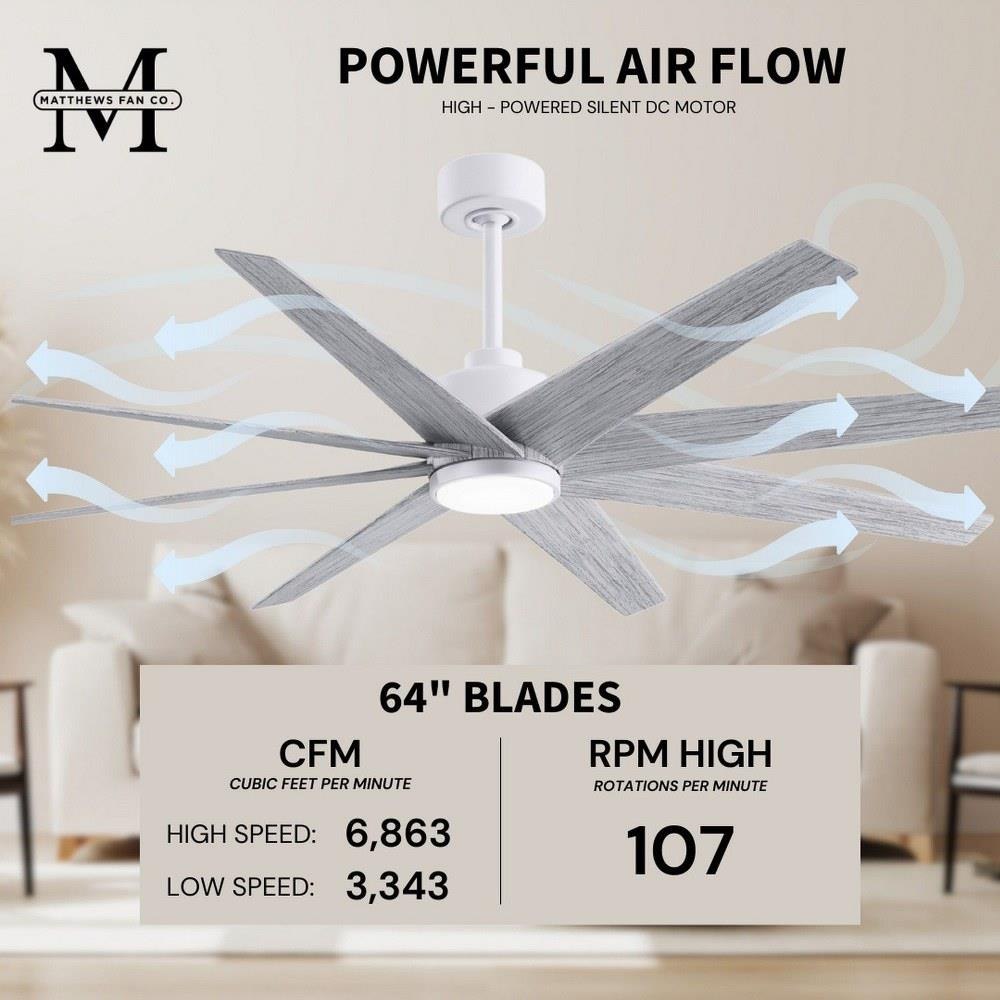 M
MATTHEWS FAN CO.

POWERFUL AIR FLOW

HIGH - POWERED SILENT DC MOTOR

64" BLADES

CFM
CUBIC FEET PER MINUTE

HIGH SPEED: 6,863

LOW SPEED: 3,343

RPM HIGH
ROTATIONS PER MINUTE

107