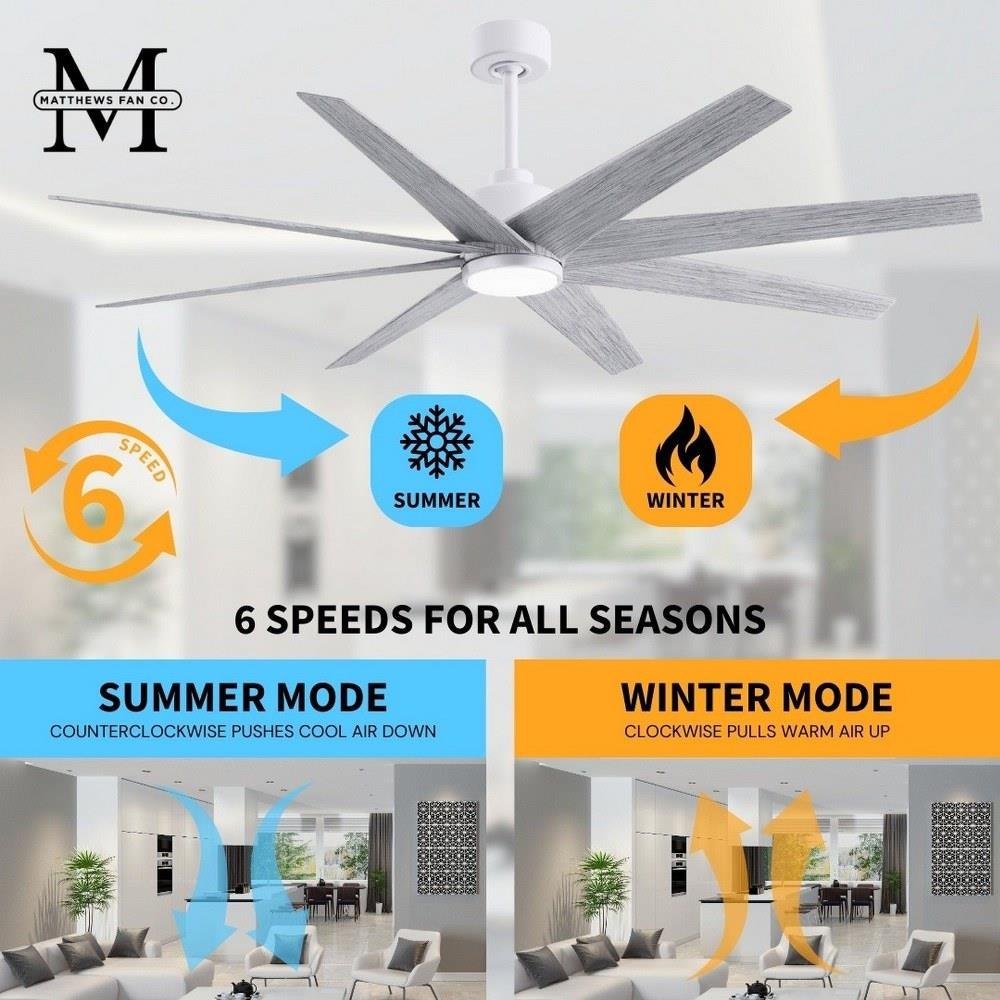 M
MATTHEWS FAN CO.

6
SPEED

SUMMER

WINTER

6 SPEEDS FOR ALL SEASONS

SUMMER MODE
COUNTERCLOCKWISE PUSHES COOL AIR DOWN

WINTER MODE
CLOCKWISE PULLS WARM AIR UP