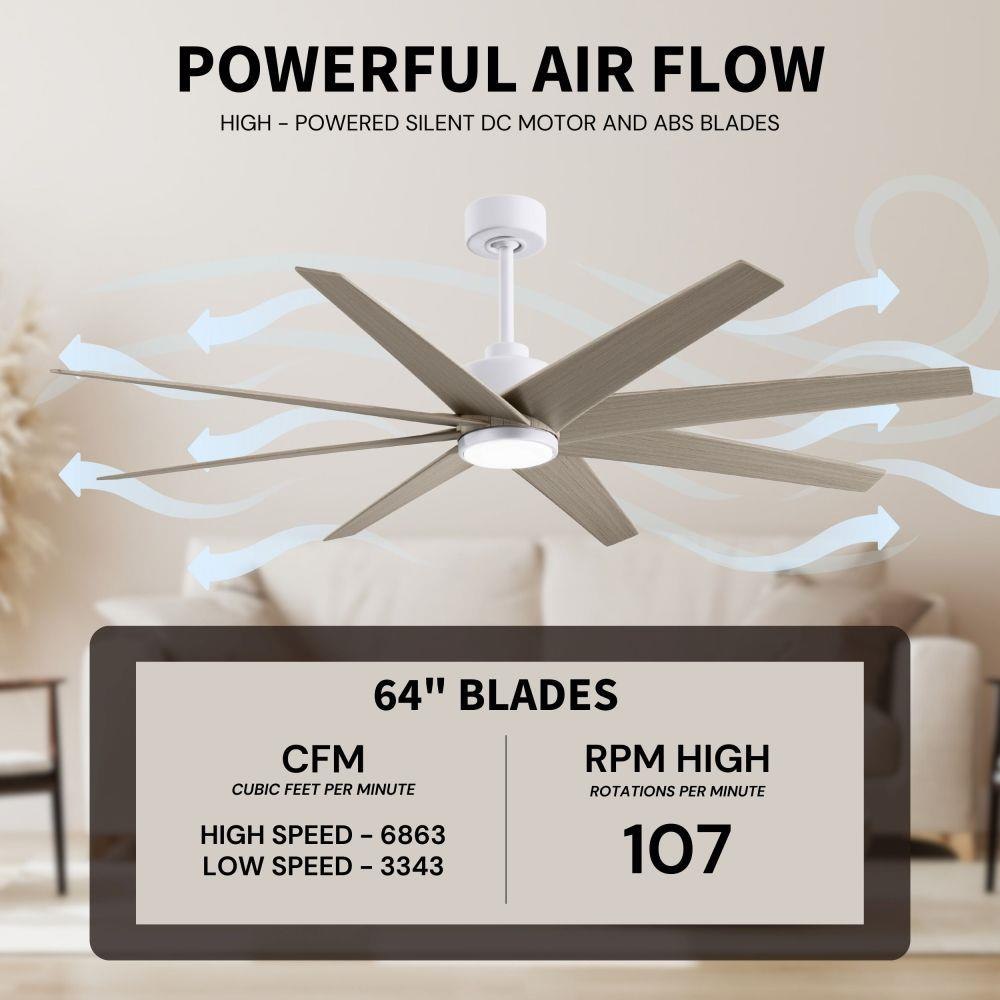 POWERFUL AIR FLOW
HIGH - POWERED SILENT DC MOTOR AND ABS BLADES

64" BLADES

CFM
CUBIC FEET PER MINUTE

HIGH SPEED - 6863
LOW SPEED - 3343

RPM HIGH
ROTATIONS PER MINUTE

107