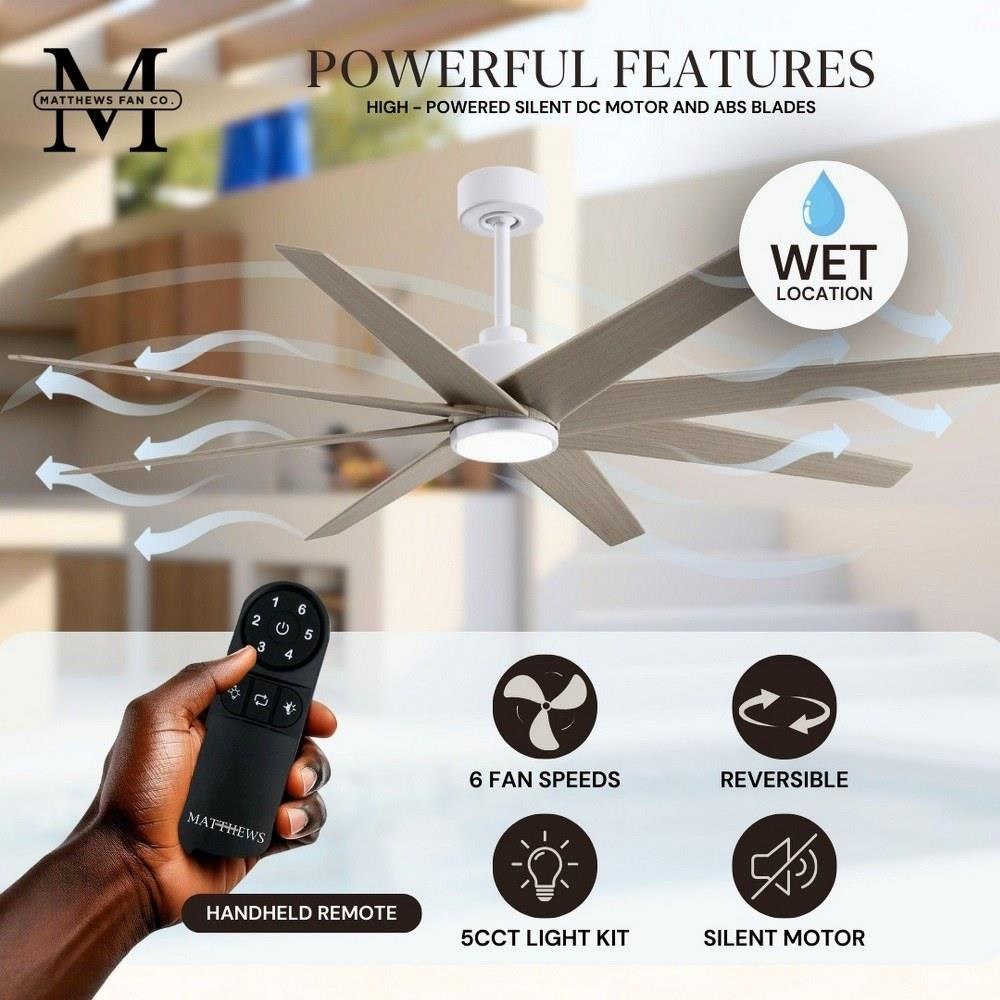 M
MATTHEWS FAN CO.

POWERFUL FEATURES
HIGH - POWERED SILENT DC MOTOR AND ABS BLADES

WET
LOCATION

1 6
2 5
3 4

MATTHEWS

HANDHELD REMOTE

6 FAN SPEEDS

REVERSIBLE

5CCT LIGHT KIT

SILENT MOTOR