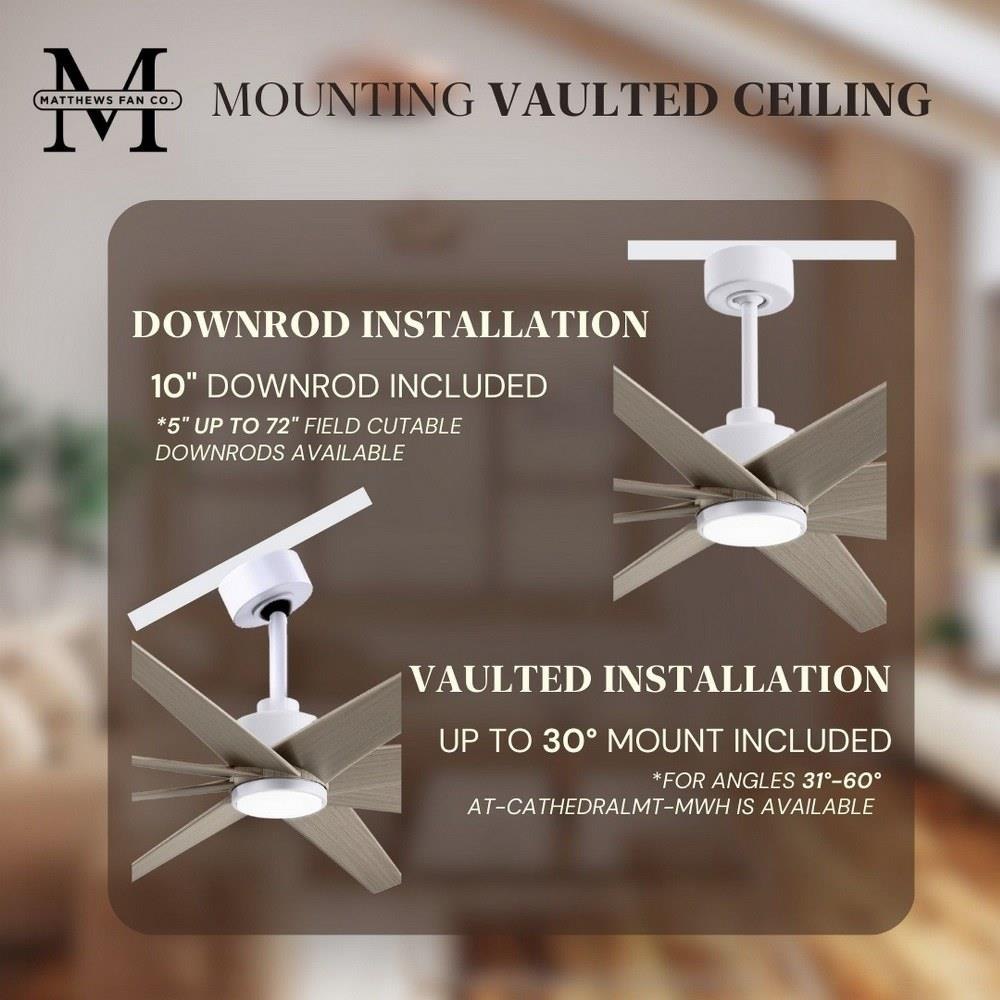 M
MATTHEWS FAN CO.

MOUNTING VAULTED CEILING

DOWNROD INSTALLATION

10" DOWNROD INCLUDED

*5" UP TO 72" FIELD CUTABLE DOWNRODS AVAILABLE

VAULTED INSTALLATION

UP TO 30° MOUNT INCLUDED

*FOR ANGLES 31°-60° AT-CATHEDRALMT-MWH IS AVAILABLE