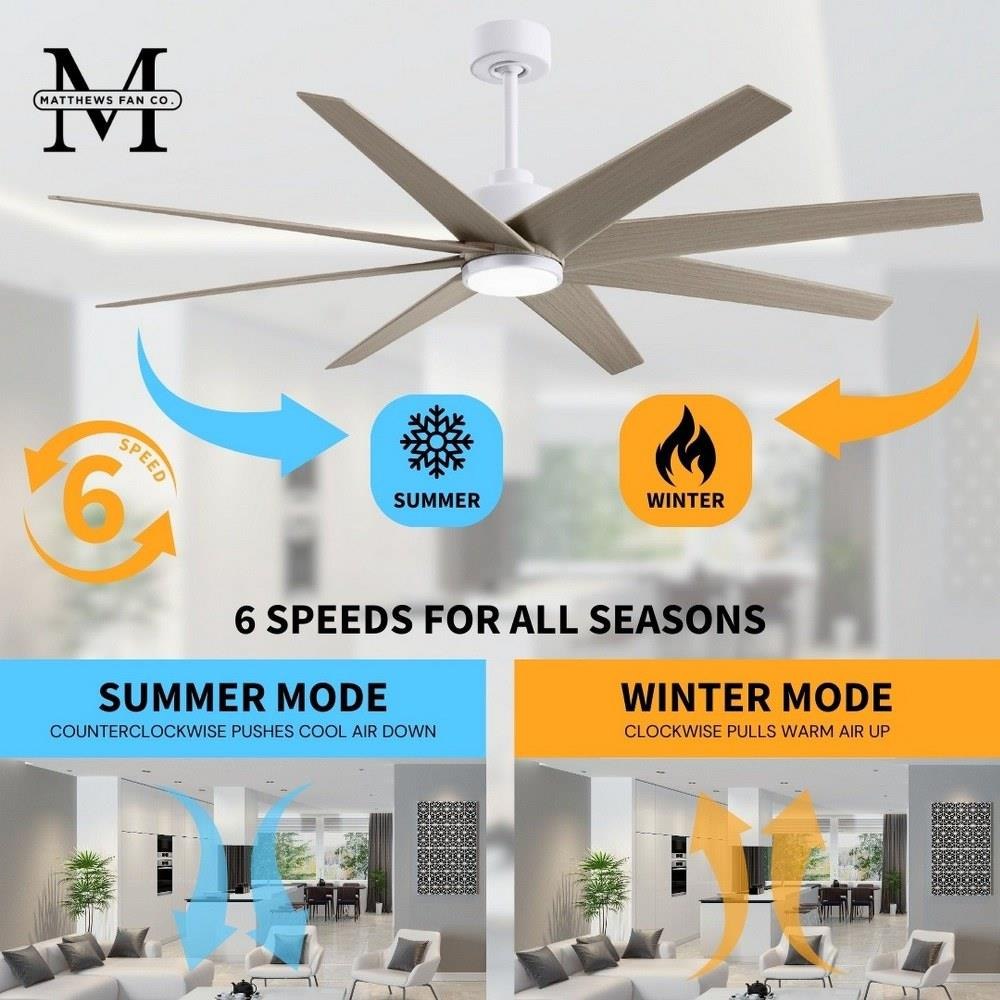 M
MATTHEWS FAN CO.

6
SPEED

SUMMER

WINTER

6 SPEEDS FOR ALL SEASONS

SUMMER MODE
COUNTERCLOCKWISE PUSHES COOL AIR DOWN

WINTER MODE
CLOCKWISE PULLS WARM AIR UP