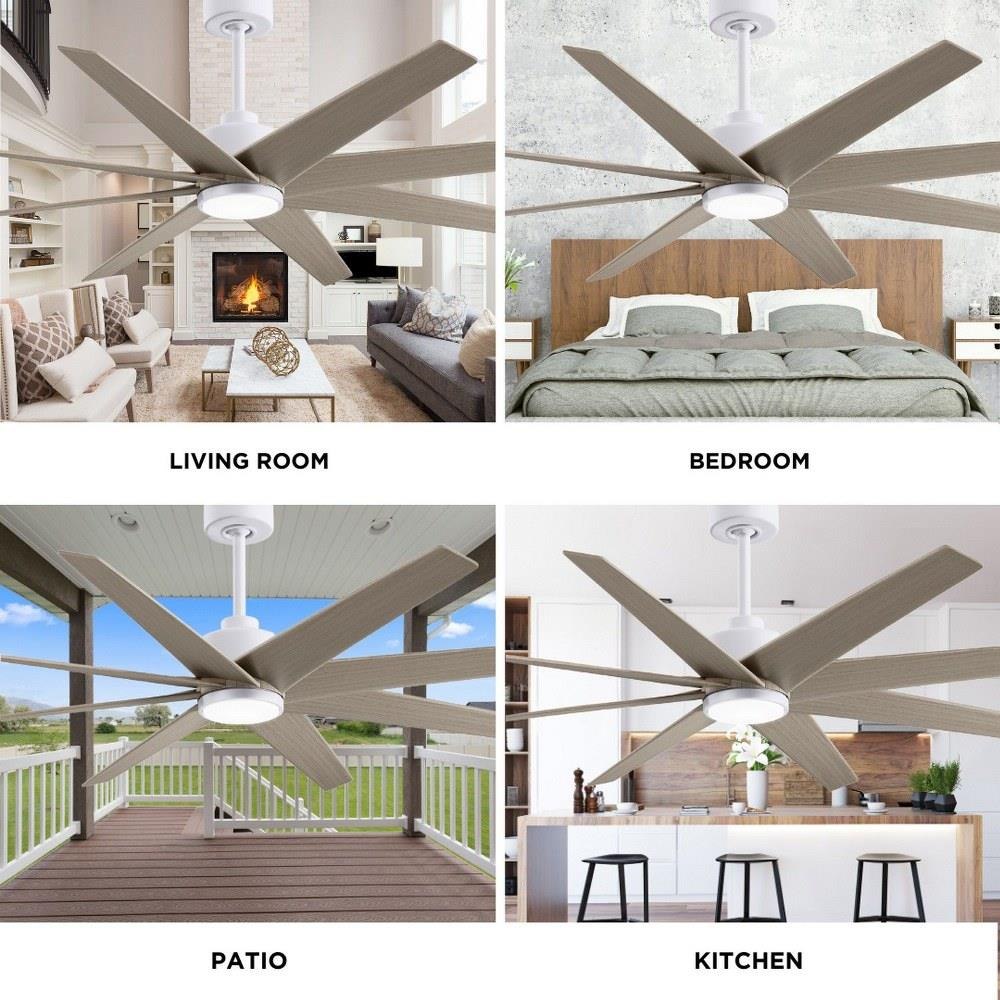 LIVING ROOM

BEDROOM

PATIO

KITCHEN