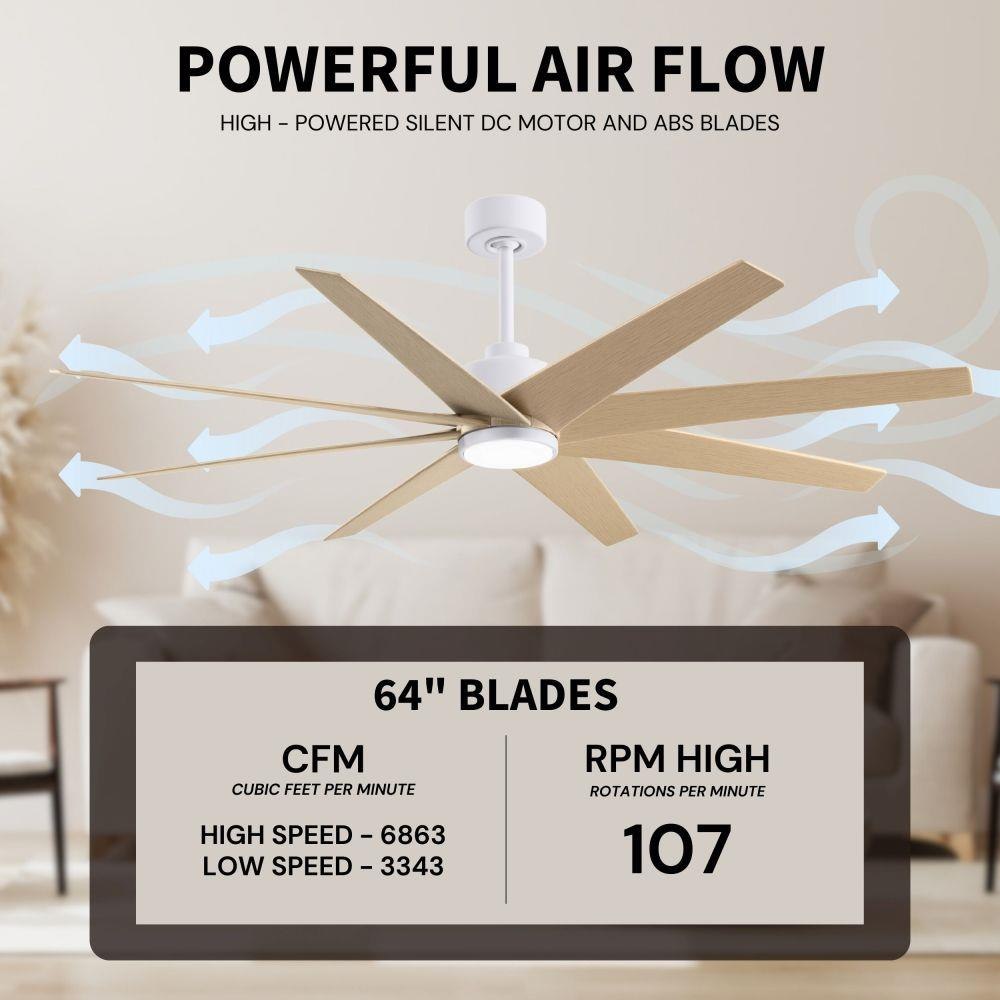 POWERFUL AIR FLOW
HIGH - POWERED SILENT DC MOTOR AND ABS BLADES

64" BLADES

CFM
CUBIC FEET PER MINUTE
HIGH SPEED - 6863
LOW SPEED - 3343

RPM HIGH
ROTATIONS PER MINUTE
107