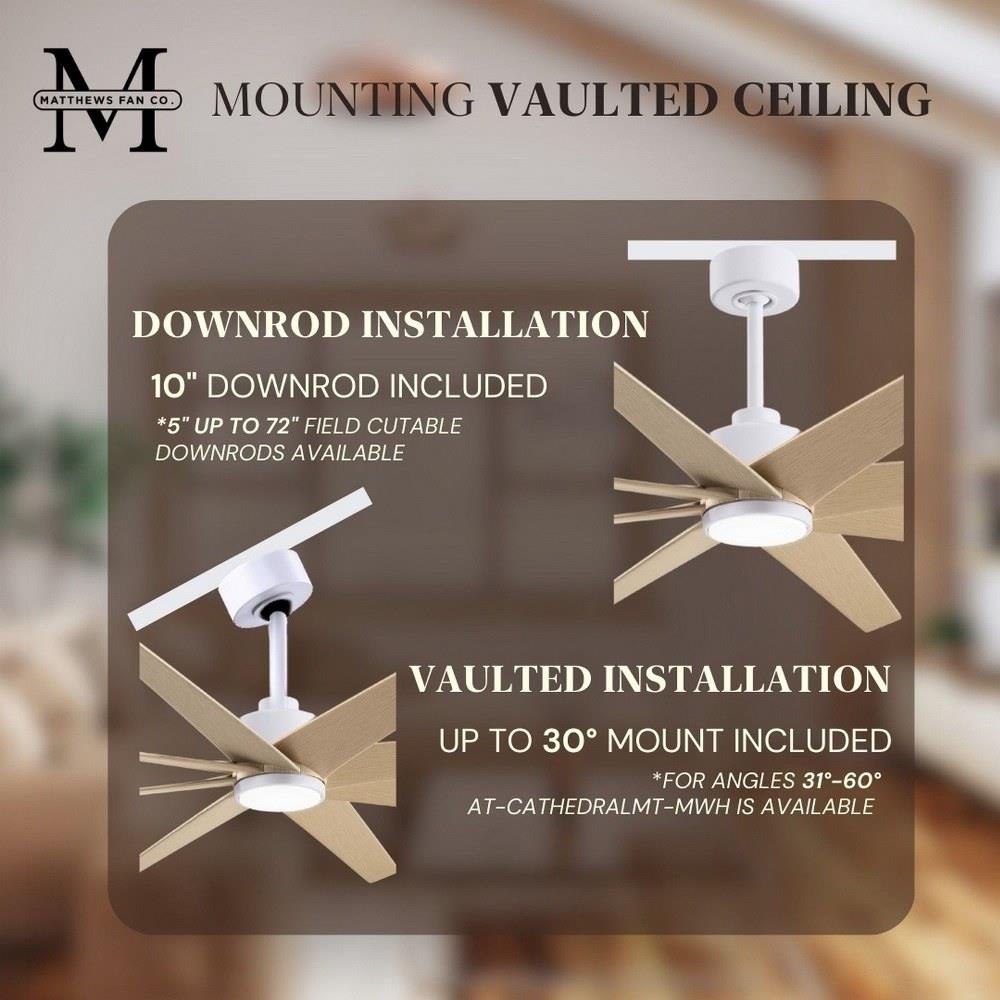 M
MATTHEWS FAN CO.

MOUNTING VAULTED CEILING

DOWNROD INSTALLATION

10" DOWNROD INCLUDED

*5" UP TO 72" FIELD CUTABLE DOWNRODS AVAILABLE

VAULTED INSTALLATION

UP TO 30° MOUNT INCLUDED

*FOR ANGLES 31°-60° AT-CATHEDRALMT-MWH IS AVAILABLE