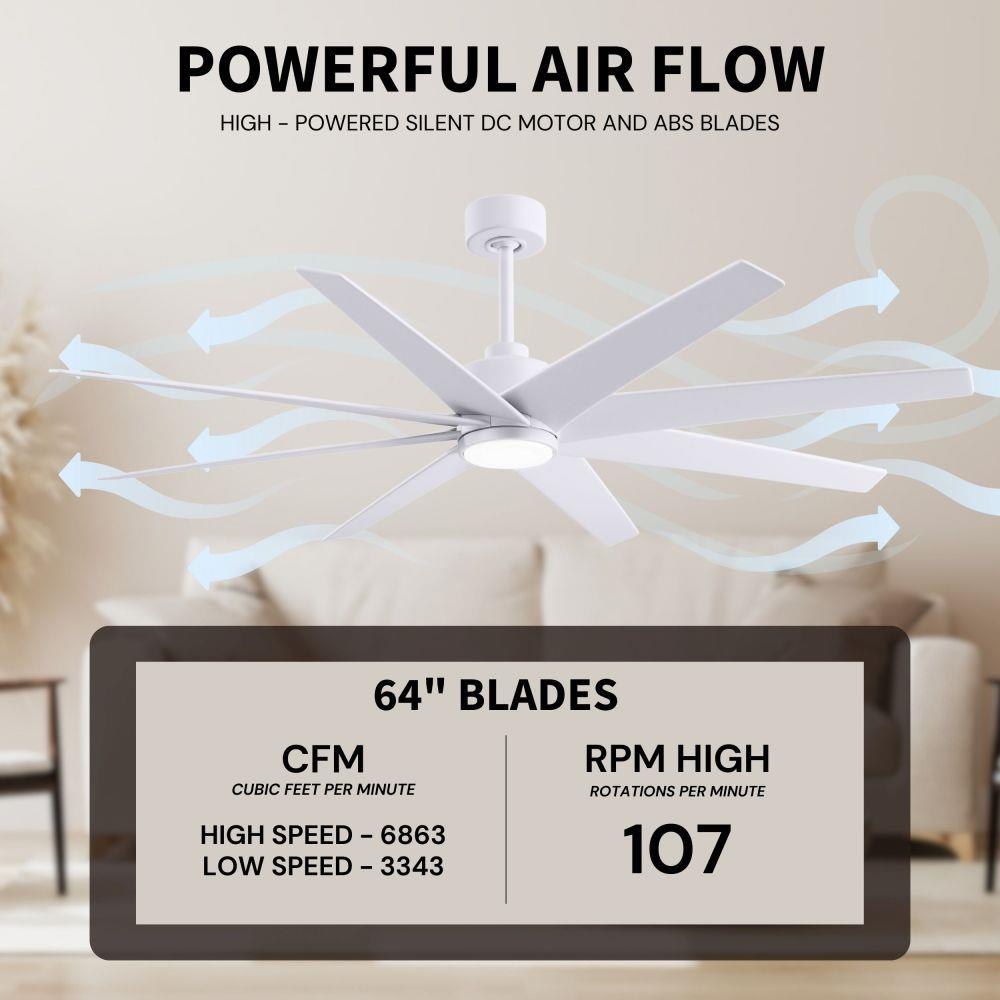 POWERFUL AIR FLOW

HIGH - POWERED SILENT DC MOTOR AND ABS BLADES

64" BLADES

CFM
CUBIC FEET PER MINUTE

HIGH SPEED - 6863
LOW SPEED - 3343

RPM HIGH
ROTATIONS PER MINUTE

107