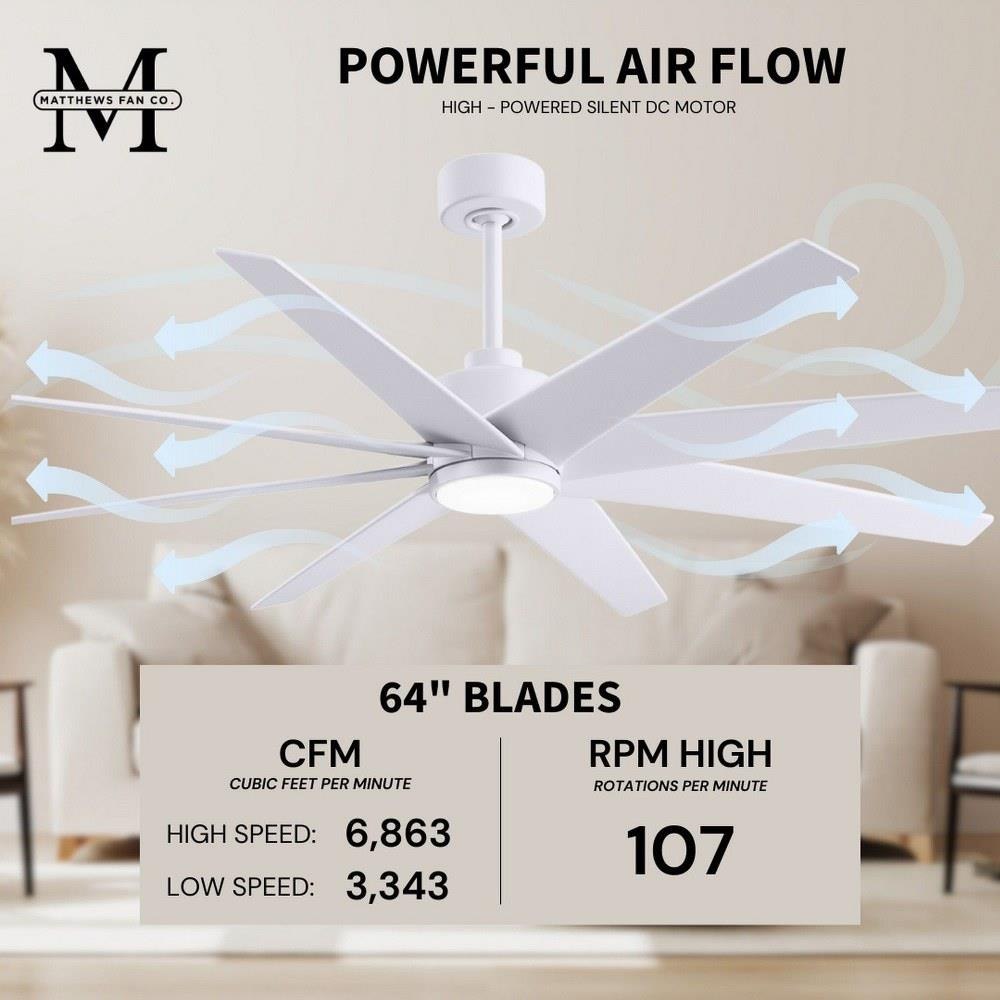 M
MATTHEWS FAN CO.

POWERFUL AIR FLOW
HIGH - POWERED SILENT DC MOTOR

64" BLADES

CFM
CUBIC FEET PER MINUTE
HIGH SPEED: 6,863
LOW SPEED: 3,343

RPM HIGH
ROTATIONS PER MINUTE
107