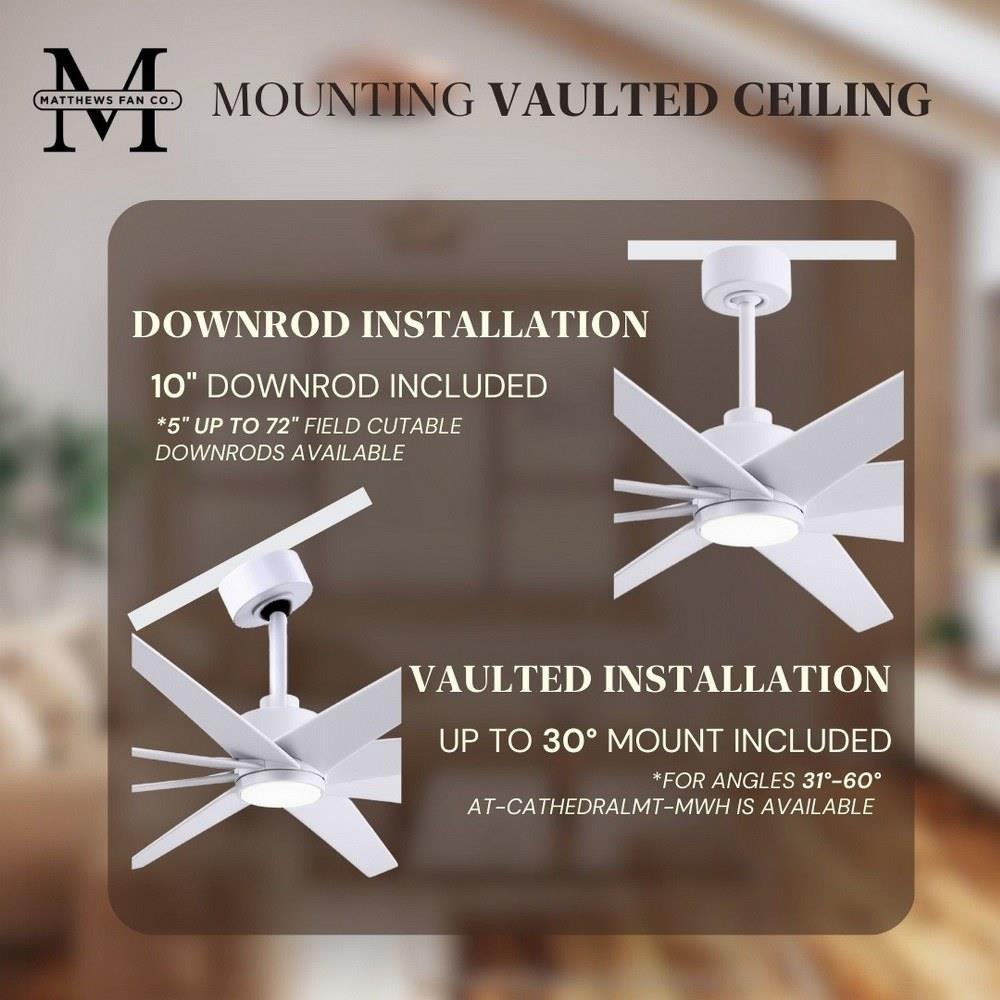 M
MATTHEWS FAN CO.

MOUNTING VAULTED CEILING

DOWNROD INSTALLATION

10" DOWNROD INCLUDED

*5" UP TO 72" FIELD CUTABLE DOWNRODS AVAILABLE

VAULTED INSTALLATION

UP TO 30° MOUNT INCLUDED

*FOR ANGLES 31°-60° AT-CATHEDRALMT-MWH IS AVAILABLE