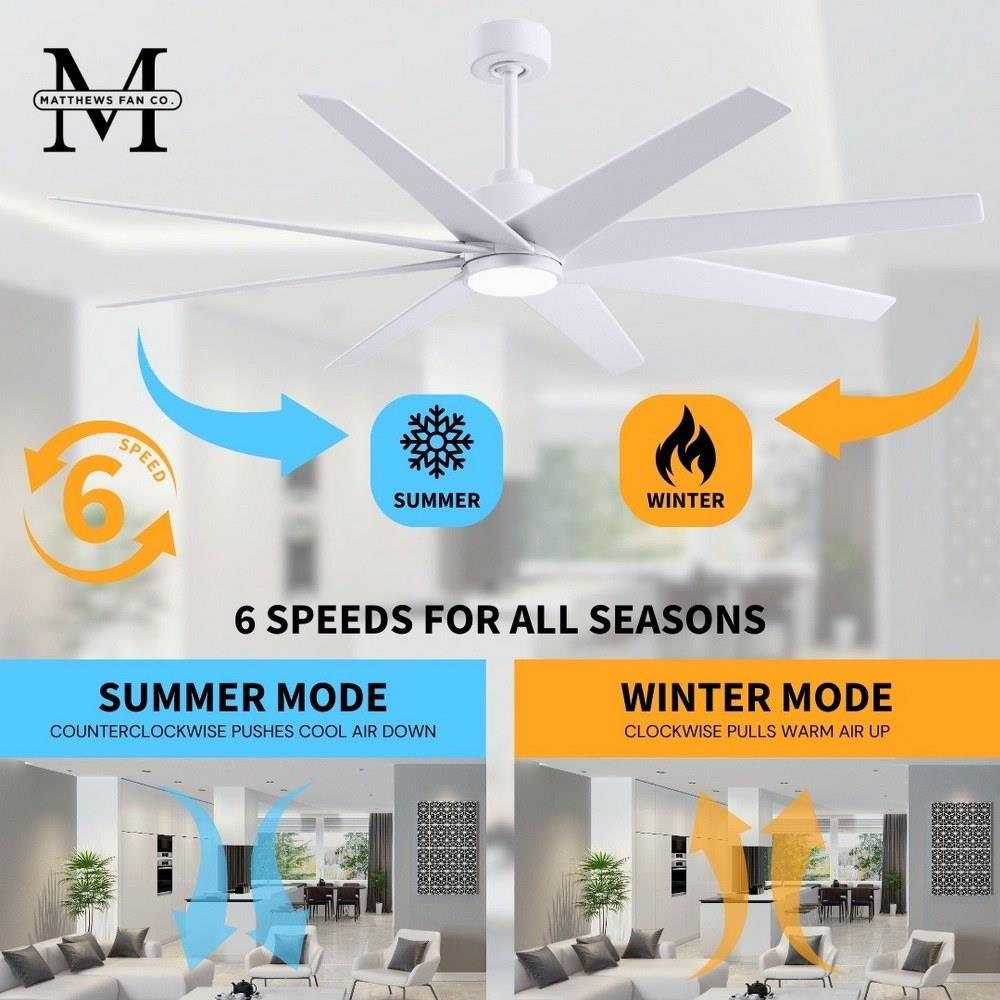 M
MATTHEWS FAN CO.

6
SPEED

SUMMER

WINTER

6 SPEEDS FOR ALL SEASONS

SUMMER MODE
COUNTERCLOCKWISE PUSHES COOL AIR DOWN

WINTER MODE
CLOCKWISE PULLS WARM AIR UP