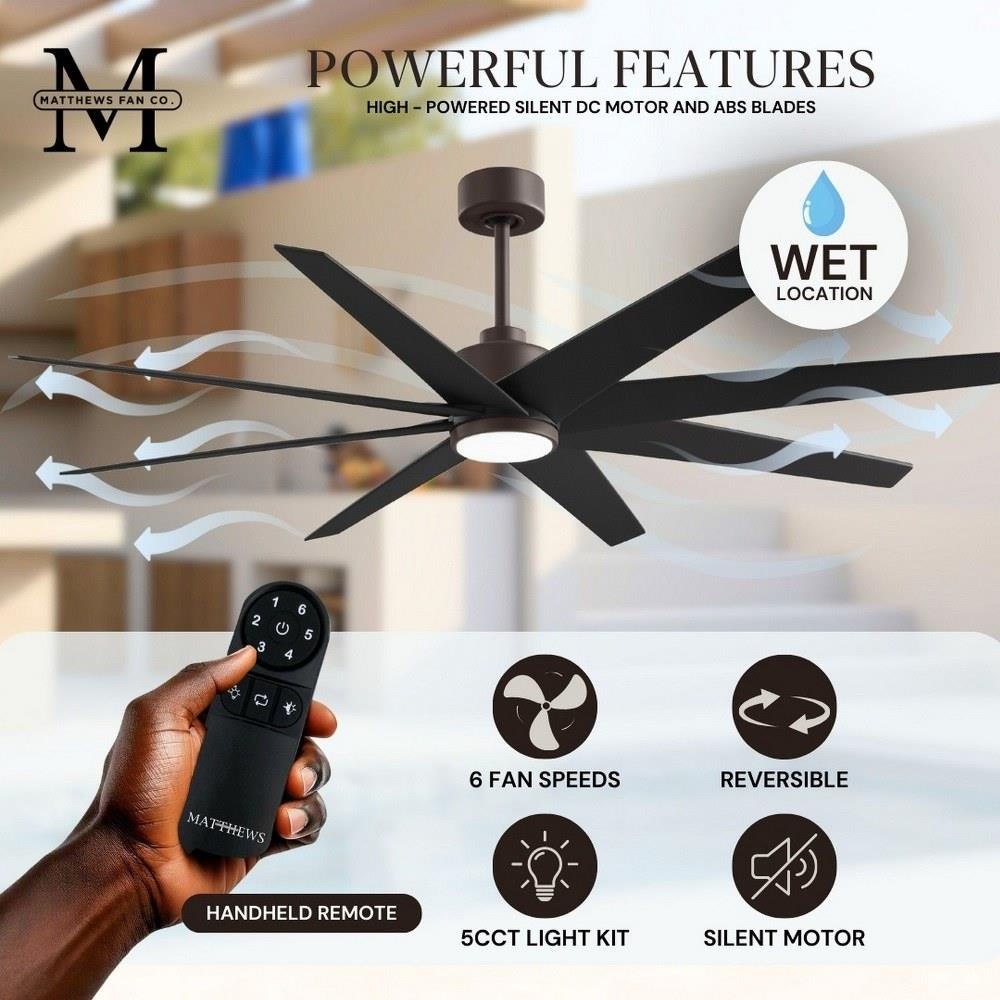 M
MATTHEWS FAN CO.

POWERFUL FEATURES
HIGH - POWERED SILENT DC MOTOR AND ABS BLADES

WET
LOCATION

1
6
2
5
3
4

MATTHEWS

HANDHELD REMOTE

6 FAN SPEEDS

REVERSIBLE

5CCT LIGHT KIT

SILENT MOTOR